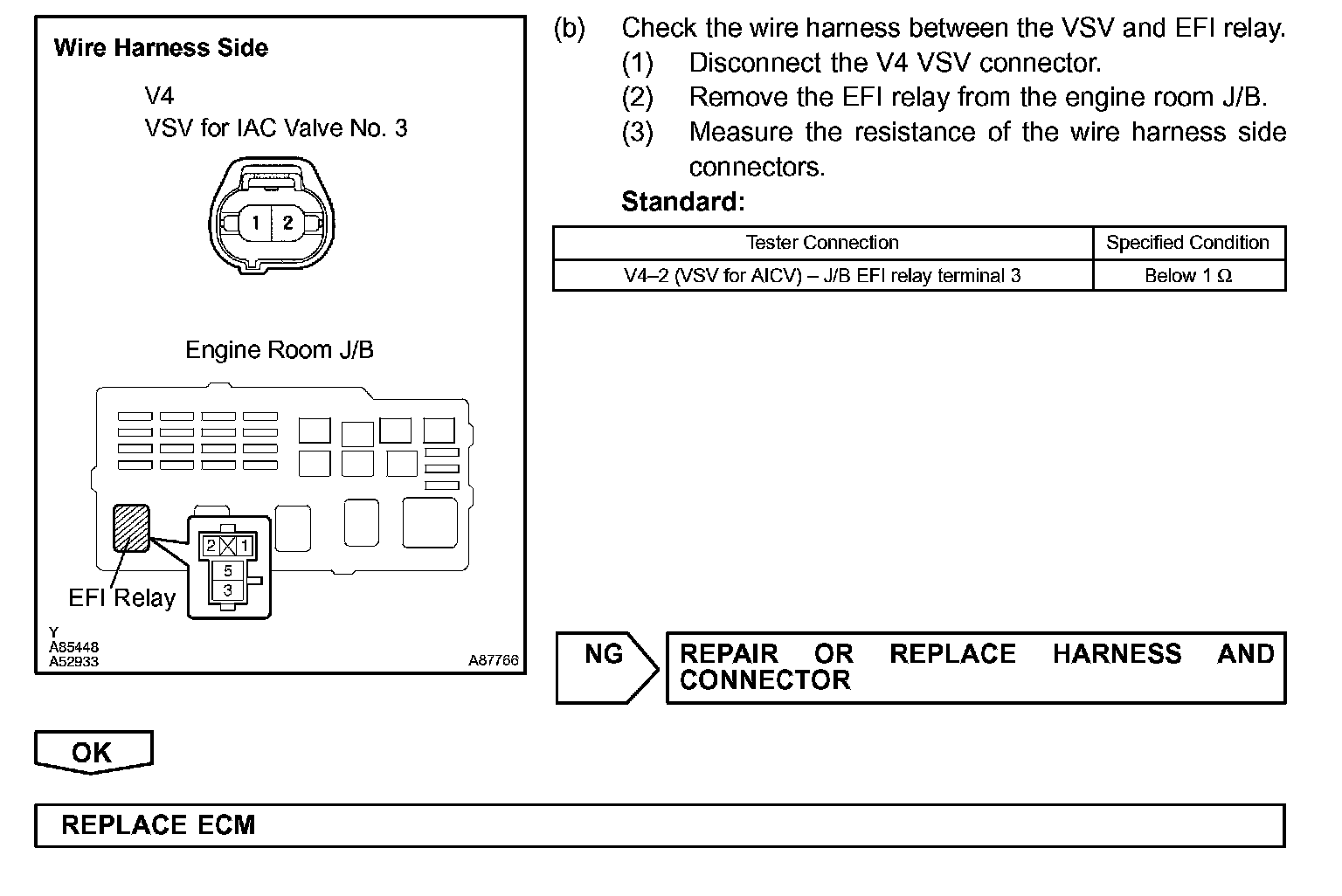 Wire Harness Side

V4
VSV for IAC Valve No. 3

1 2

Engine Room J/B

2 1
5
3

EFI Relay

Y
A85448
A52933

A87766

(b) Check the wire harness between the VSV and EFI relay.
(1) Disconnect the V4 VSV connector.
(2) Remove the EFI relay from the engine room J/B.
(3) Measure the resistance of the wire harness side connectors.

Standard:

| Tester Connection | Specified Condition |
|---|---|
| V4–2 (VSV for AICV) – J/B EFI relay terminal 3 | Below 1 Ω |

NG

REPAIR OR REPLACE HARNESS AND CONNECTOR

OK

REPLACE ECM