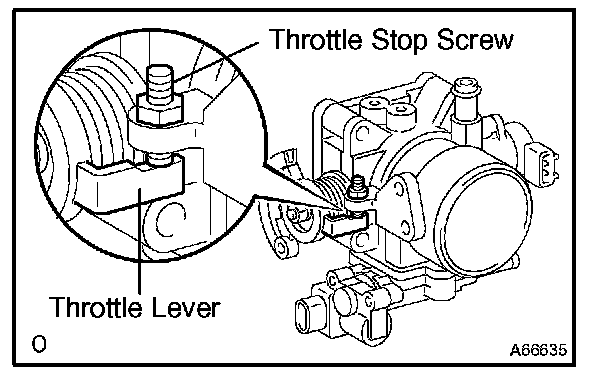 Throttle Stop Screw

Throttle Lever

O

A66635