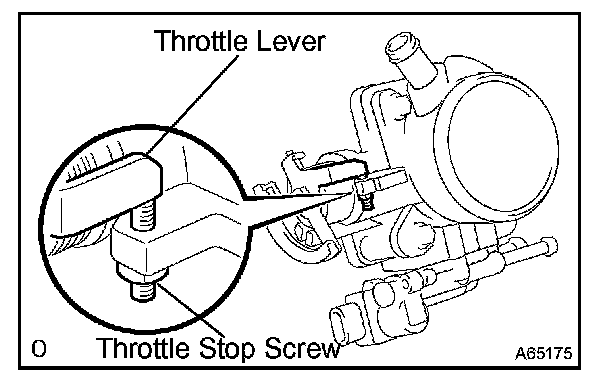 Throttle Lever

O

Throttle Stop Screw

A65175