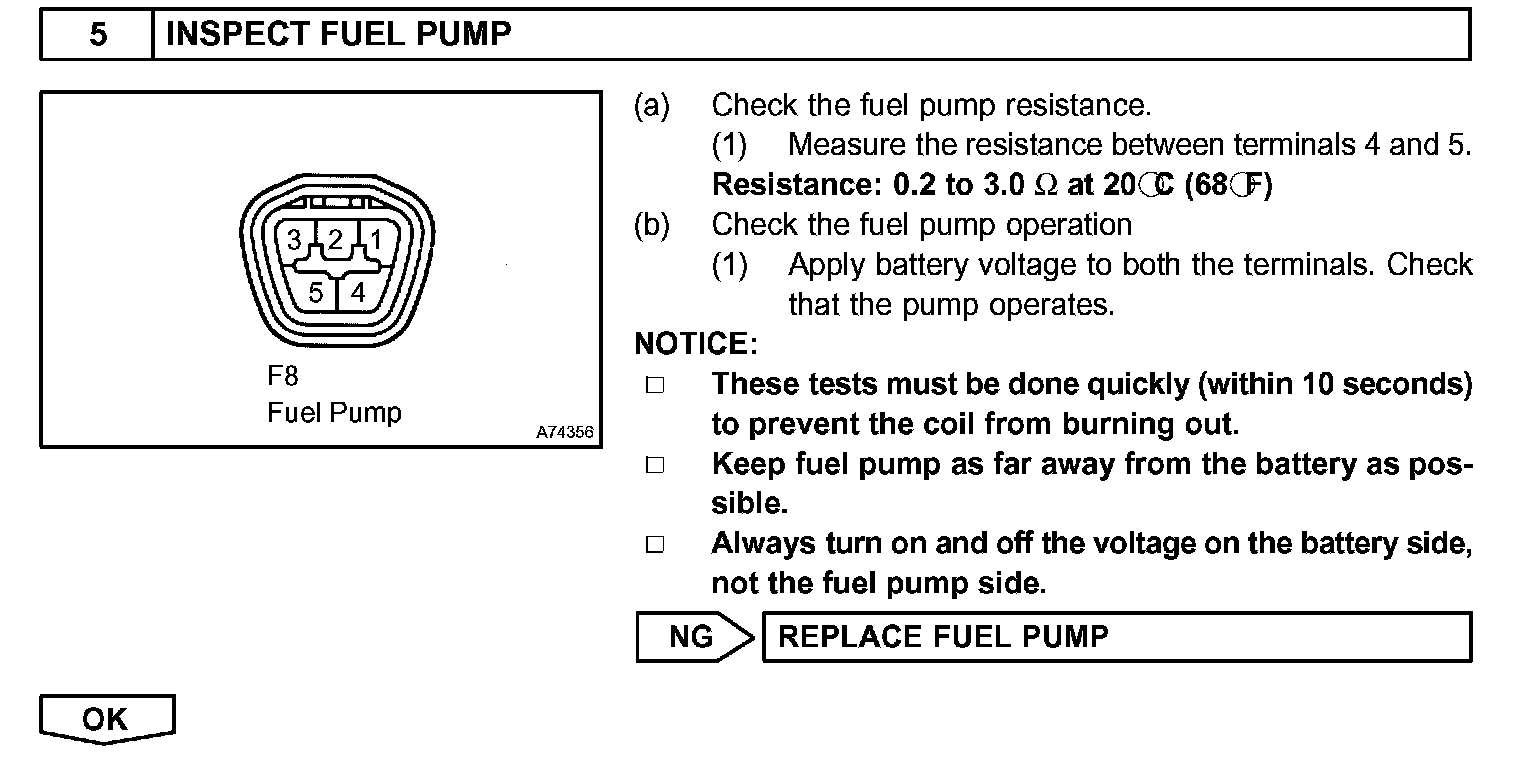 5 INSPECT FUEL PUMP

3 2 1
5 4
F8
Fuel Pump
A74356

(a) Check the fuel pump resistance.
(1) Measure the resistance between terminals 4 and 5.
Resistance: 0.2 to 3.0 $\Omega$ at 20°C (68°F)
(b) Check the fuel pump operation
(1) Apply battery voltage to both the terminals. Check that the pump operates.

NOTICE:
□ These tests must be done quickly (within 10 seconds) to prevent the coil from burning out.
□ Keep fuel pump as far away from the battery as possible.
□ Always turn on and off the voltage on the battery side, not the fuel pump side.

NG REPLACE FUEL PUMP

OK