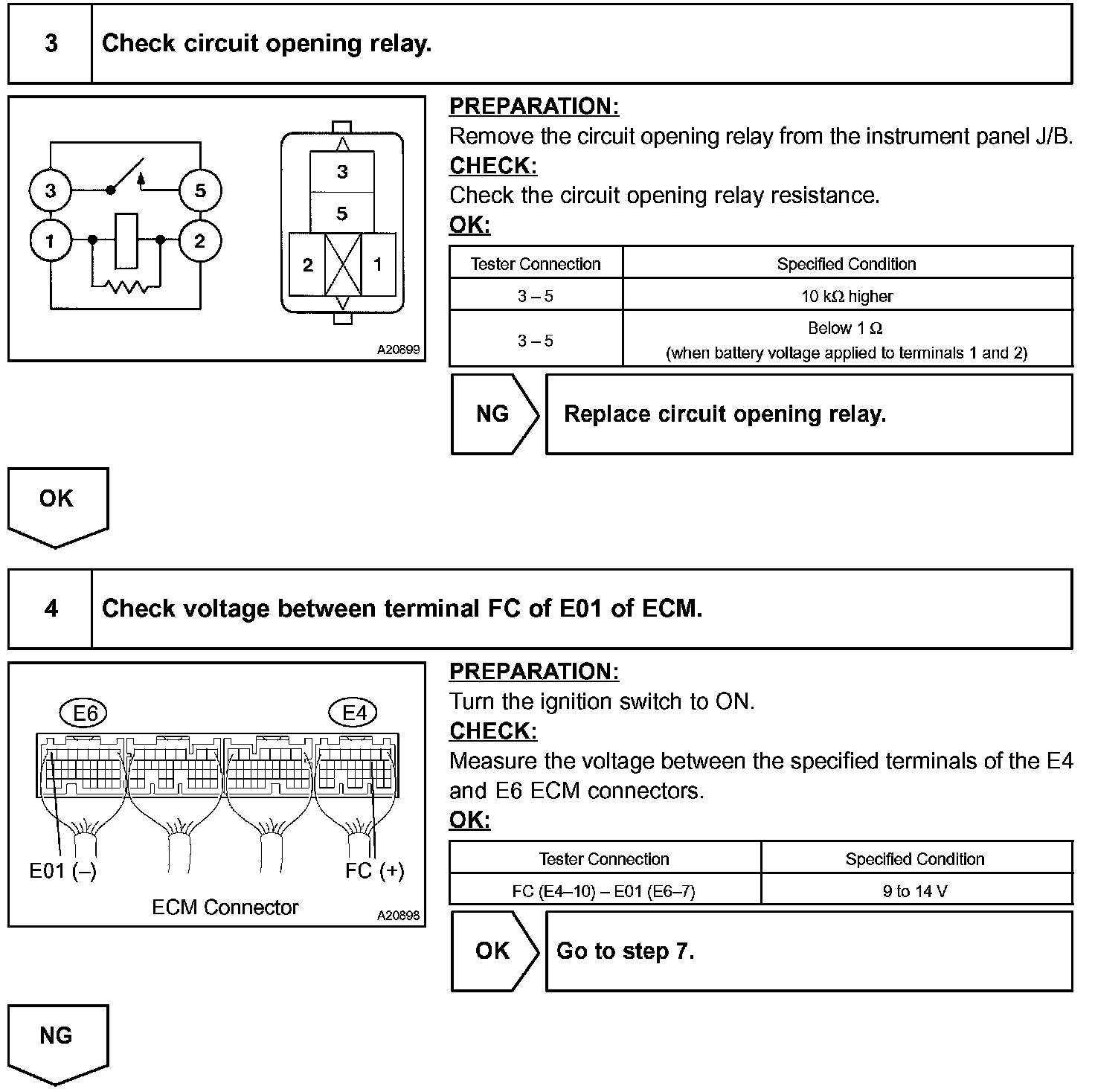 3 Check circuit opening relay.

3 5 1 2

3 5 2 1

A20899

PREPARATION:
Remove the circuit opening relay from the instrument panel J/B.
CHECK:
Check the circuit opening relay resistance.
OK:

| Tester Connection | Specified Condition |
|---|---|
| 3 – 5 | 10 kΩ higher |
| 3 – 5 | Below 1 Ω (when battery voltage applied to terminals 1 and 2) |

NG Replace circuit opening relay.

OK

4 Check voltage between terminal FC of E01 of ECM.

E6 E4

E01 (–) FC (+)

ECM Connector A20898

PREPARATION:
Turn the ignition switch to ON.
CHECK:
Measure the voltage between the specified terminals of the E4 and E6 ECM connectors.
OK:

| Tester Connection | Specified Condition |
|---|---|
| FC (E4–10) – E01 (E6–7) | 9 to 14 V |

OK Go to step 7.

NG