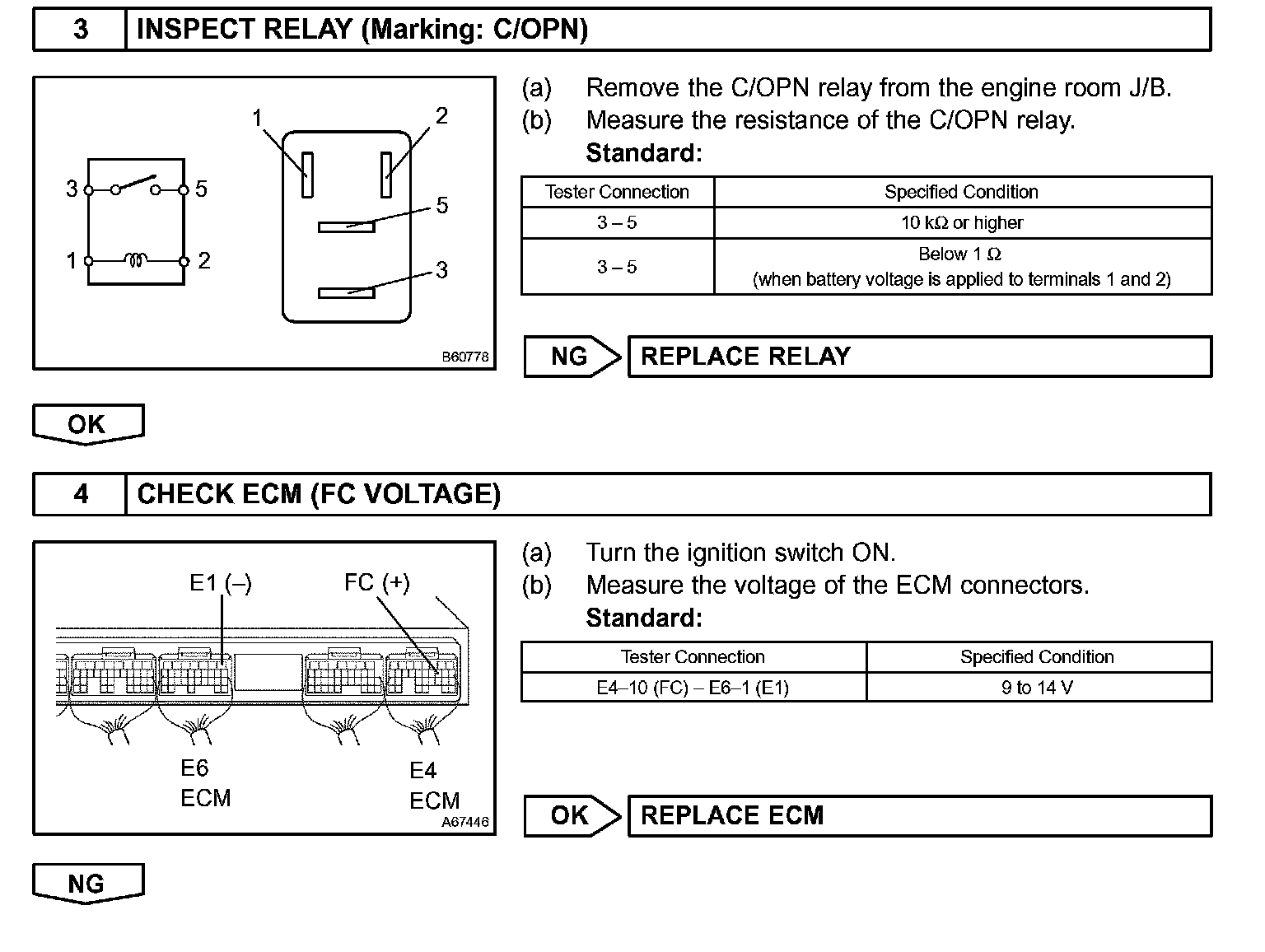 3 INSPECT RELAY (Marking: C/OPN)

3 5
1 2
1 2
5
3
B60778

(a) Remove the C/OPN relay from the engine room J/B.
(b) Measure the resistance of the C/OPN relay.
Standard:

| Tester Connection | Specified Condition |
|---|---|
| 3 – 5 | 10 kΩ or higher |
| 3 – 5 | Below 1 Ω (when battery voltage is applied to terminals 1 and 2) |

NG REPLACE RELAY

OK

4 CHECK ECM (FC VOLTAGE)

E1 (–)
FC (+)
E6
ECM
E4
ECM
A67446

(a) Turn the ignition switch ON.
(b) Measure the voltage of the ECM connectors.
Standard:

| Tester Connection | Specified Condition |
|---|---|
| E4–10 (FC) – E6–1 (E1) | 9 to 14 V |

OK REPLACE ECM

NG