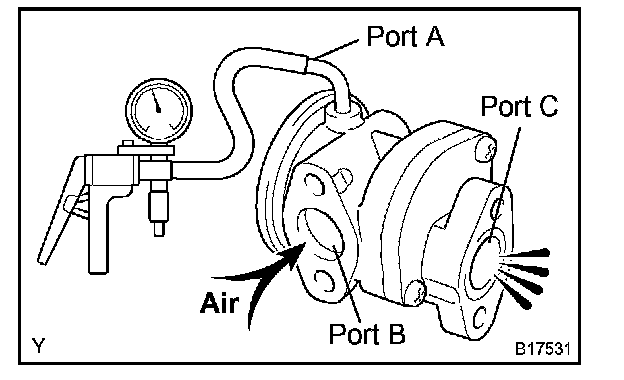 Port A
Port C
Air
Port B
Y
B17531