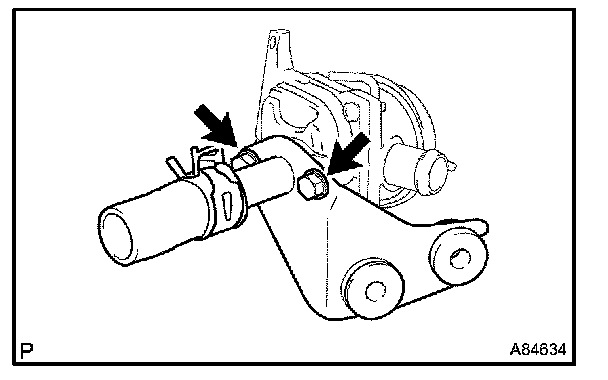 P

A84634