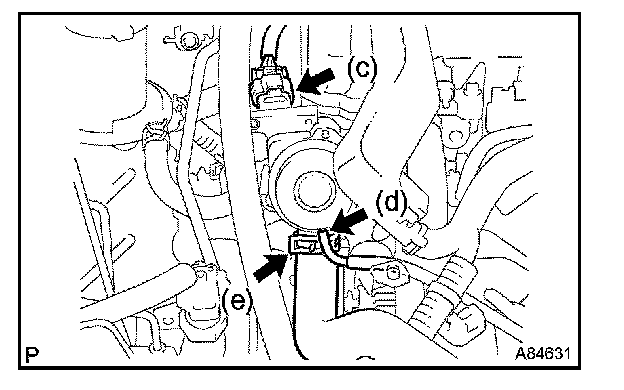 (c)
(d)
(e)
P
A84631