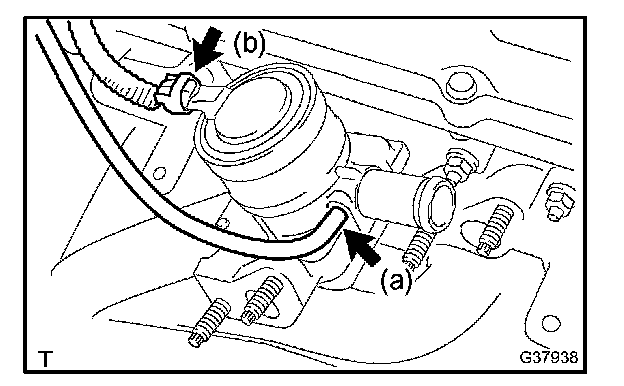 (b)
(a)
T
G37938