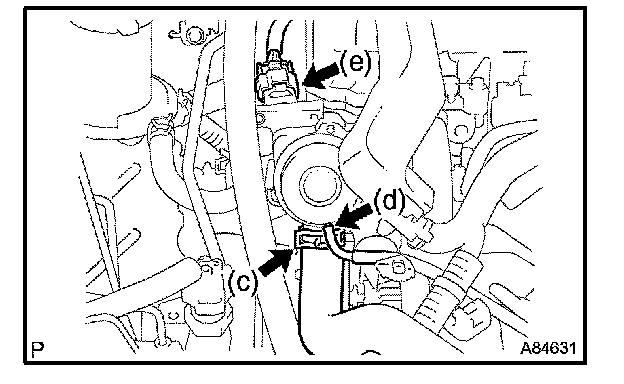 (e)
(d)
(c)
P
A84631