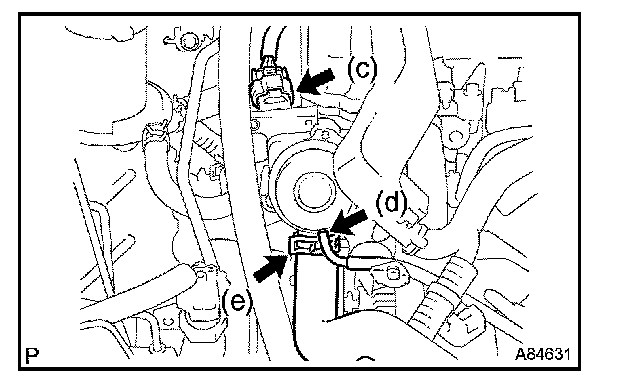 (c)
(d)
(e)
P
A84631