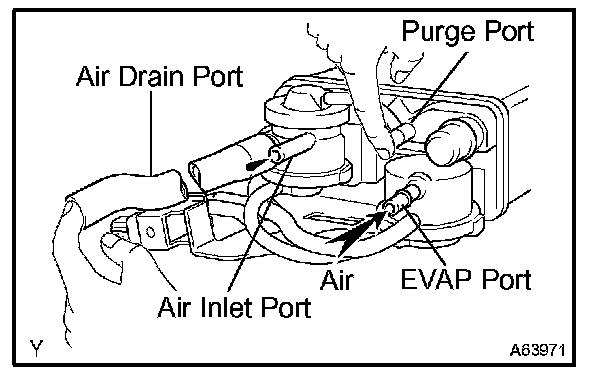 Purge Port
Air Drain Port
Air
EVAP Port
Air Inlet Port
Y
A63971