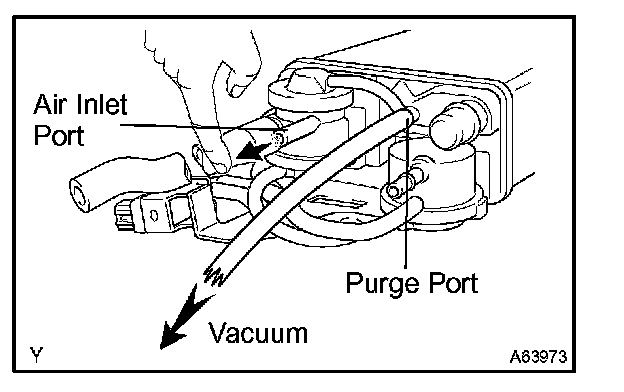 Air Inlet Port

Purge Port

Vacuum

Y

A63973