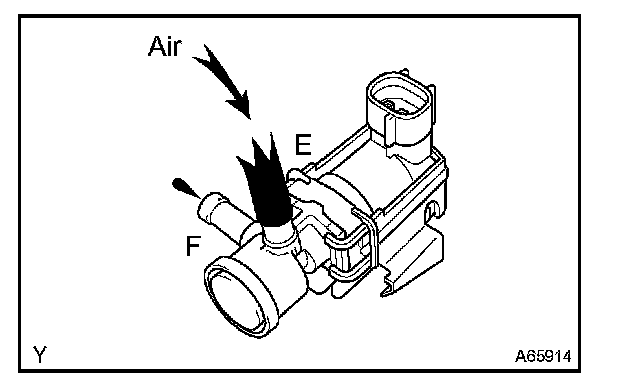 Air
E
F
Y
A65914