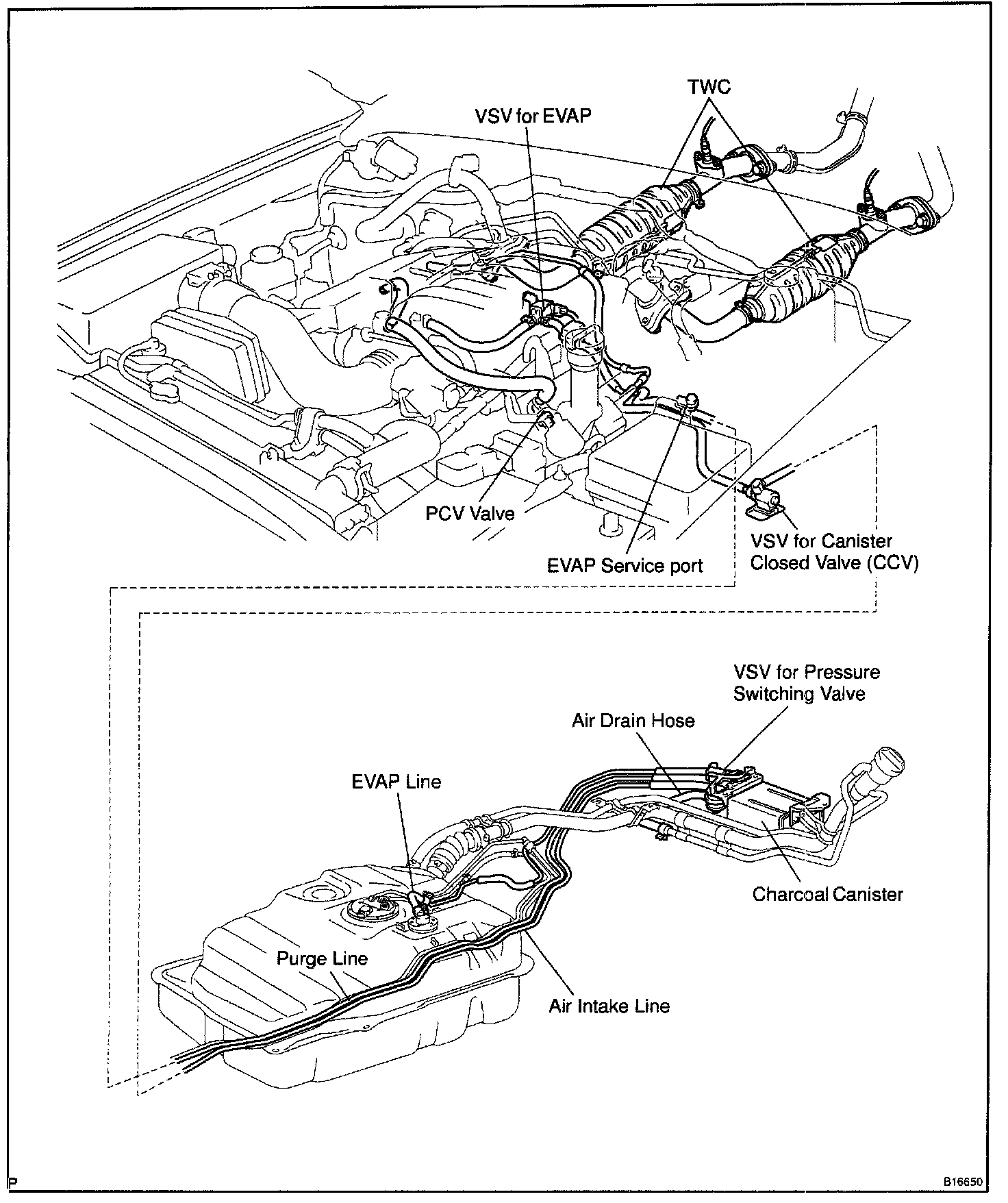 TWC

VSV for EVAP

PCV Valve

EVAP Service port

VSV for Canister Closed Valve (CCV)

VSV for Pressure Switching Valve

Air Drain Hose

EVAP Line

Charcoal Canister

Purge Line

Air Intake Line

P

B16650