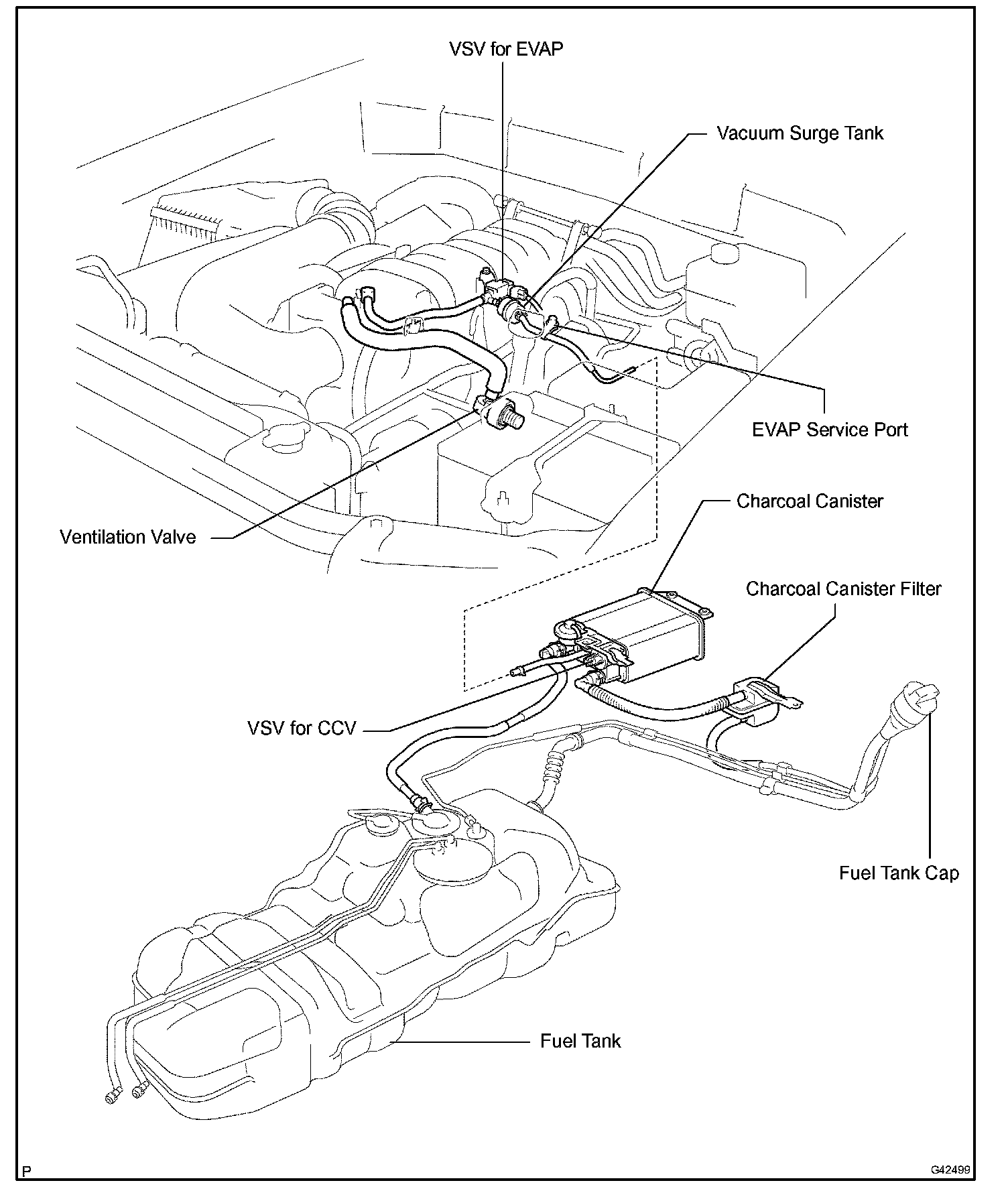 VSV for EVAP

Vacuum Surge Tank

EVAP Service Port

Ventilation Valve

Charcoal Canister

Charcoal Canister Filter

VSV for CCV

Fuel Tank Cap

Fuel Tank

P

G42499