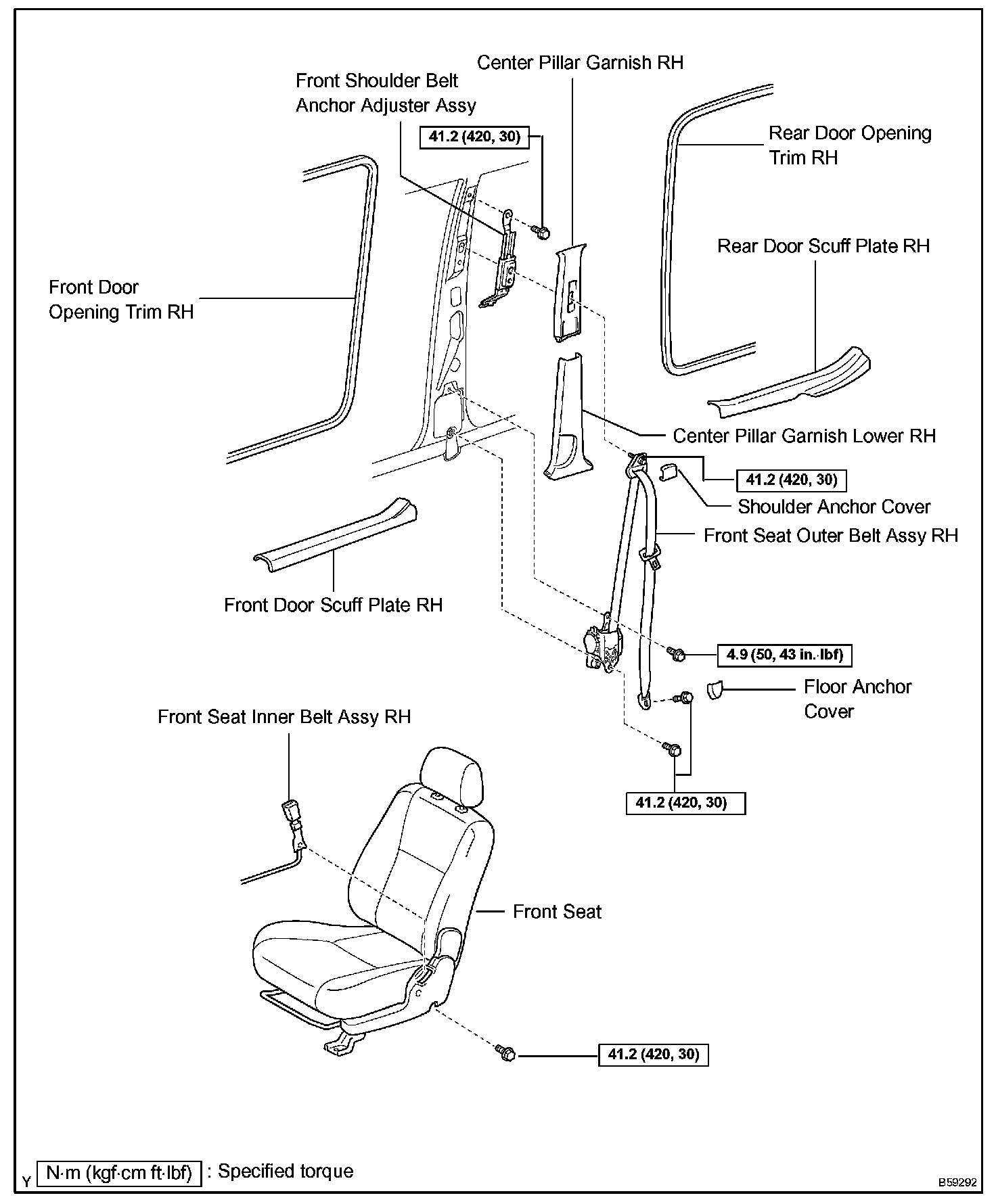 Center Pillar Garnish RH

Front Shoulder Belt Anchor Adjuster Assy

41.2 (420, 30)

Rear Door Opening Trim RH

Rear Door Scuff Plate RH

Front Door Opening Trim RH

Center Pillar Garnish Lower RH

41.2 (420, 30)

Shoulder Anchor Cover

Front Seat Outer Belt Assy RH

Front Door Scuff Plate RH

4.9 (50, 43 in.·lbf)

Floor Anchor Cover

Front Seat Inner Belt Assy RH

41.2 (420, 30)

Front Seat

41.2 (420, 30)

Y N·m (kgf·cm ft·lbf) : Specified torque

B59292