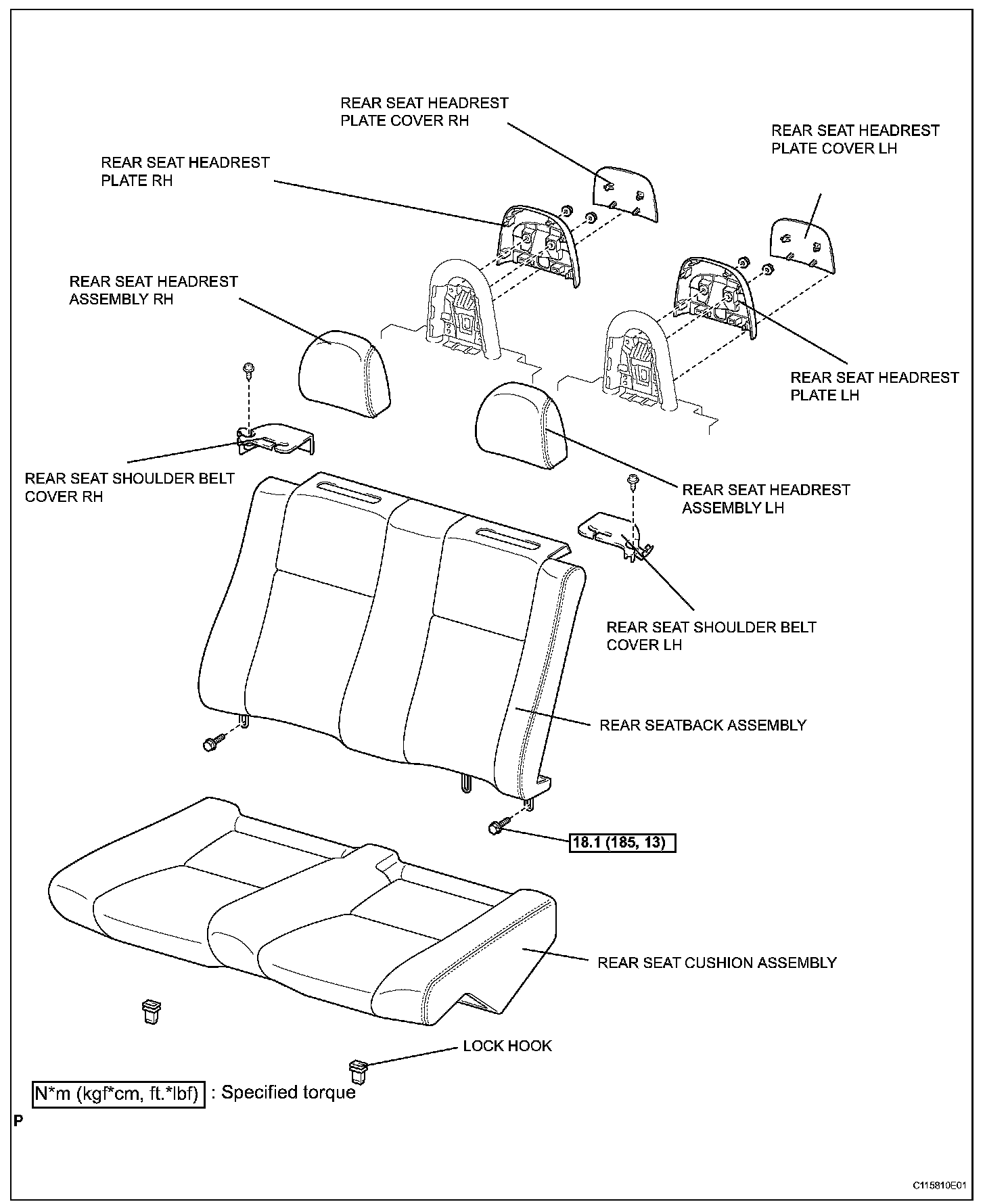 REAR SEAT HEADREST PLATE COVER RH

REAR SEAT HEADREST PLATE COVER LH

REAR SEAT HEADREST PLATE RH

REAR SEAT HEADREST ASSEMBLY RH

REAR SEAT HEADREST PLATE LH

REAR SEAT SHOULDER BELT COVER RH

REAR SEAT HEADREST ASSEMBLY LH

REAR SEAT SHOULDER BELT COVER LH

REAR SEATBACK ASSEMBLY

18.1 (185, 13)

REAR SEAT CUSHION ASSEMBLY

LOCK HOOK

N*m (kgf*cm, ft.*lbf) : Specified torque

P

C115810E01