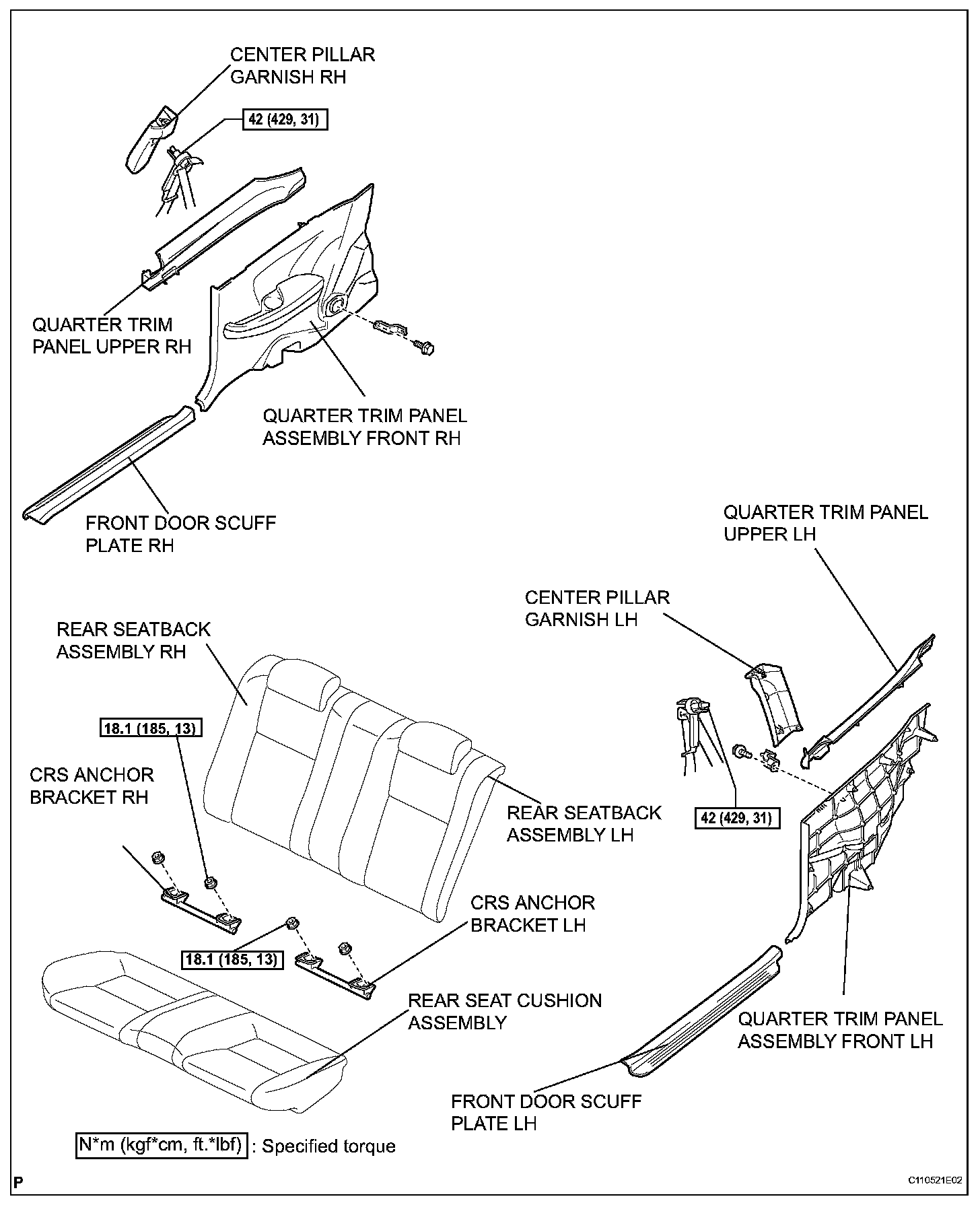 CENTER PILLAR GARNISH RH

42 (429, 31)

QUARTER TRIM PANEL UPPER RH

QUARTER TRIM PANEL ASSEMBLY FRONT RH

FRONT DOOR SCUFF PLATE RH

QUARTER TRIM PANEL UPPER LH

CENTER PILLAR GARNISH LH

REAR SEATBACK ASSEMBLY RH

18.1 (185, 13)

CRS ANCHOR BRACKET RH

REAR SEATBACK ASSEMBLY LH

42 (429, 31)

CRS ANCHOR BRACKET LH

18.1 (185, 13)

REAR SEAT CUSHION ASSEMBLY

QUARTER TRIM PANEL ASSEMBLY FRONT LH

FRONT DOOR SCUFF PLATE LH

N*m (kgf*cm, ft.*lbf) : Specified torque

P

C110521E02