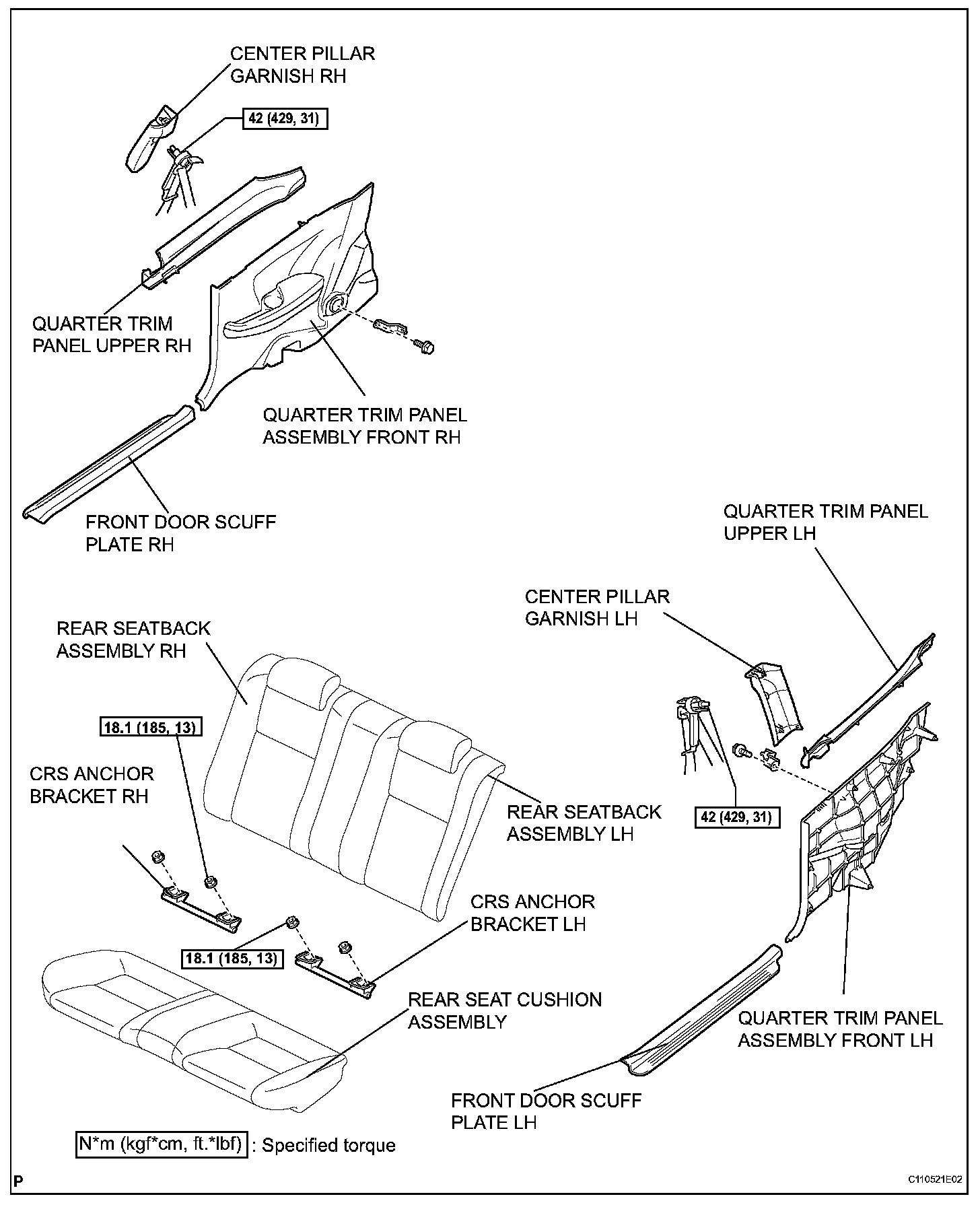 CENTER PILLAR GARNISH RH

42 (429, 31)

QUARTER TRIM PANEL UPPER RH

QUARTER TRIM PANEL ASSEMBLY FRONT RH

FRONT DOOR SCUFF PLATE RH

QUARTER TRIM PANEL UPPER LH

CENTER PILLAR GARNISH LH

REAR SEATBACK ASSEMBLY RH

18.1 (185, 13)

CRS ANCHOR BRACKET RH

REAR SEATBACK ASSEMBLY LH

42 (429, 31)

CRS ANCHOR BRACKET LH

18.1 (185, 13)

REAR SEAT CUSHION ASSEMBLY

QUARTER TRIM PANEL ASSEMBLY FRONT LH

FRONT DOOR SCUFF PLATE LH

N*m (kgf*cm, ft.*lbf) : Specified torque

P

C110521E02