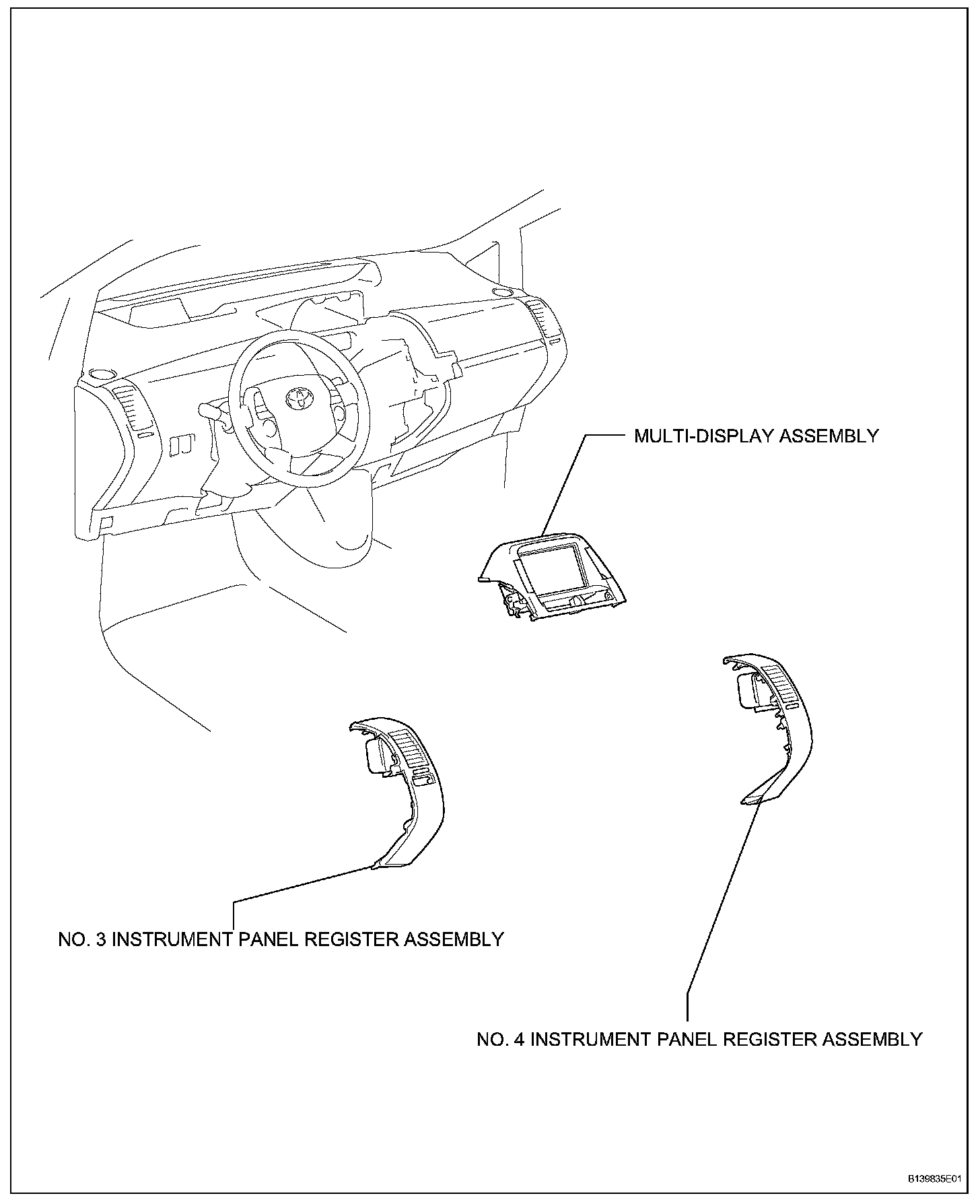 MULTI-DISPLAY ASSEMBLY

NO. 3 INSTRUMENT PANEL REGISTER ASSEMBLY

NO. 4 INSTRUMENT PANEL REGISTER ASSEMBLY

B139835E01