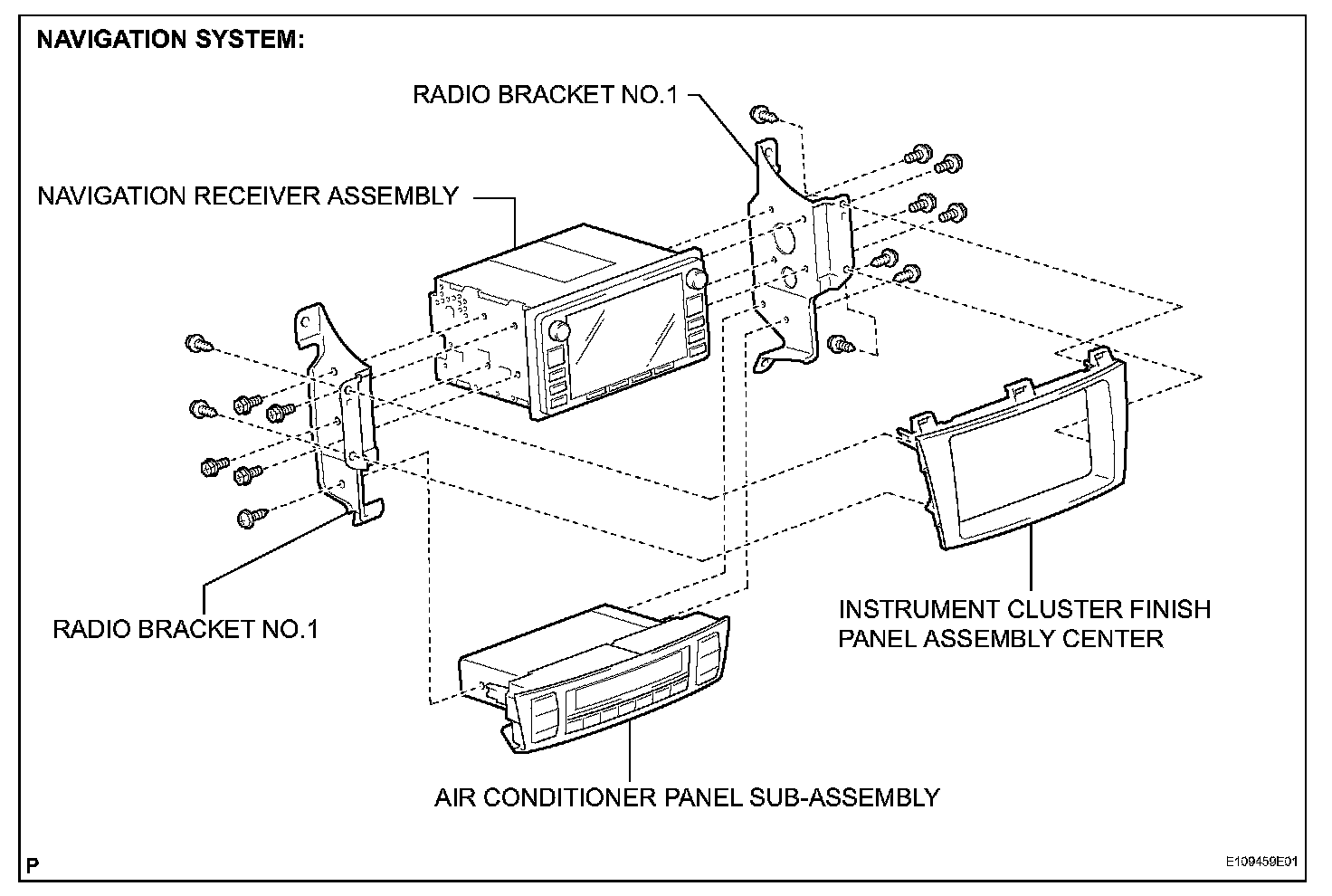 NAVIGATION SYSTEM:

RADIO BRACKET NO.1

NAVIGATION RECEIVER ASSEMBLY

RADIO BRACKET NO.1

INSTRUMENT CLUSTER FINISH PANEL ASSEMBLY CENTER

AIR CONDITIONER PANEL SUB-ASSEMBLY

P

E109459E01