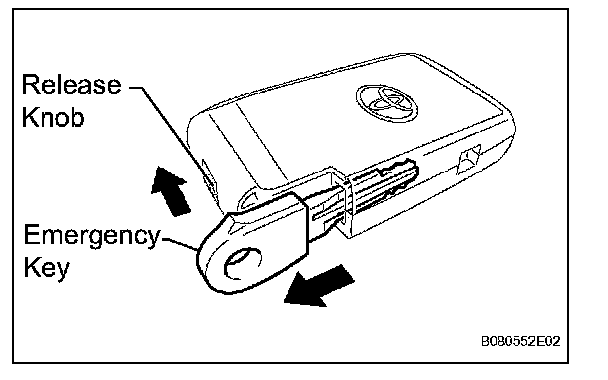 Release Knob

Emergency Key

B080552E02