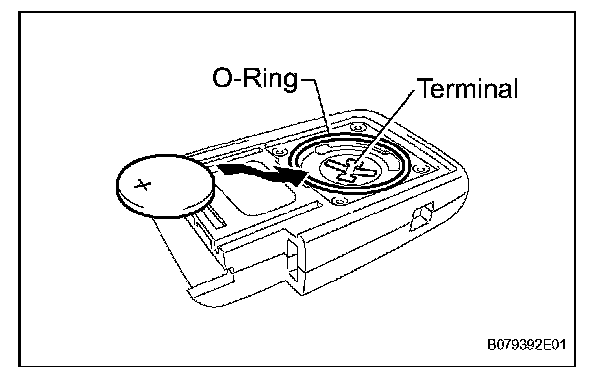 O-Ring

Terminal

+

B079392E01