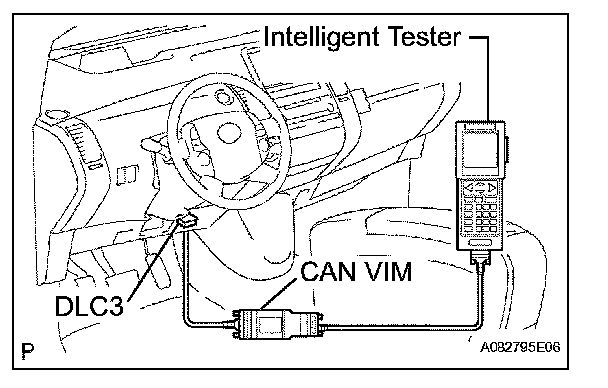 Intelligent Tester

CAN VIM

DLC3

P

A082795E06