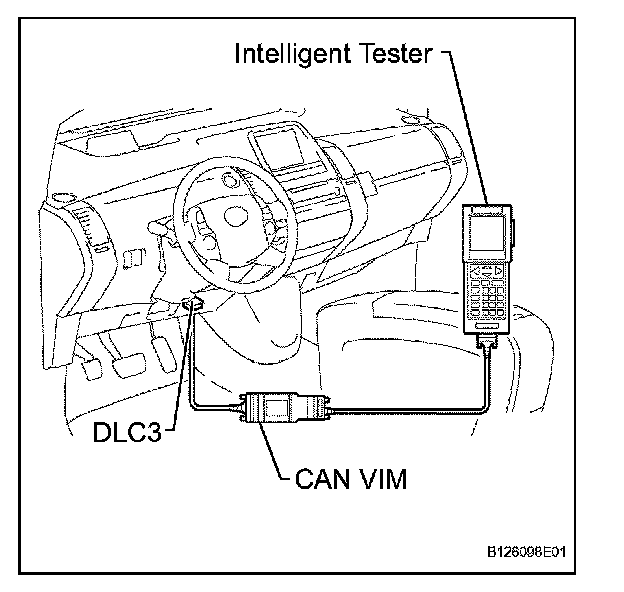 Intelligent Tester

DLC3

CAN VIM

B126098E01