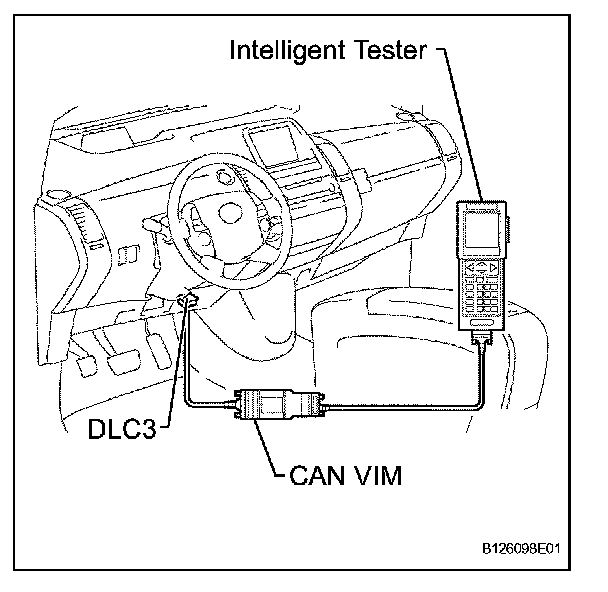 Intelligent Tester

DLC3

CAN VIM

B126098E01