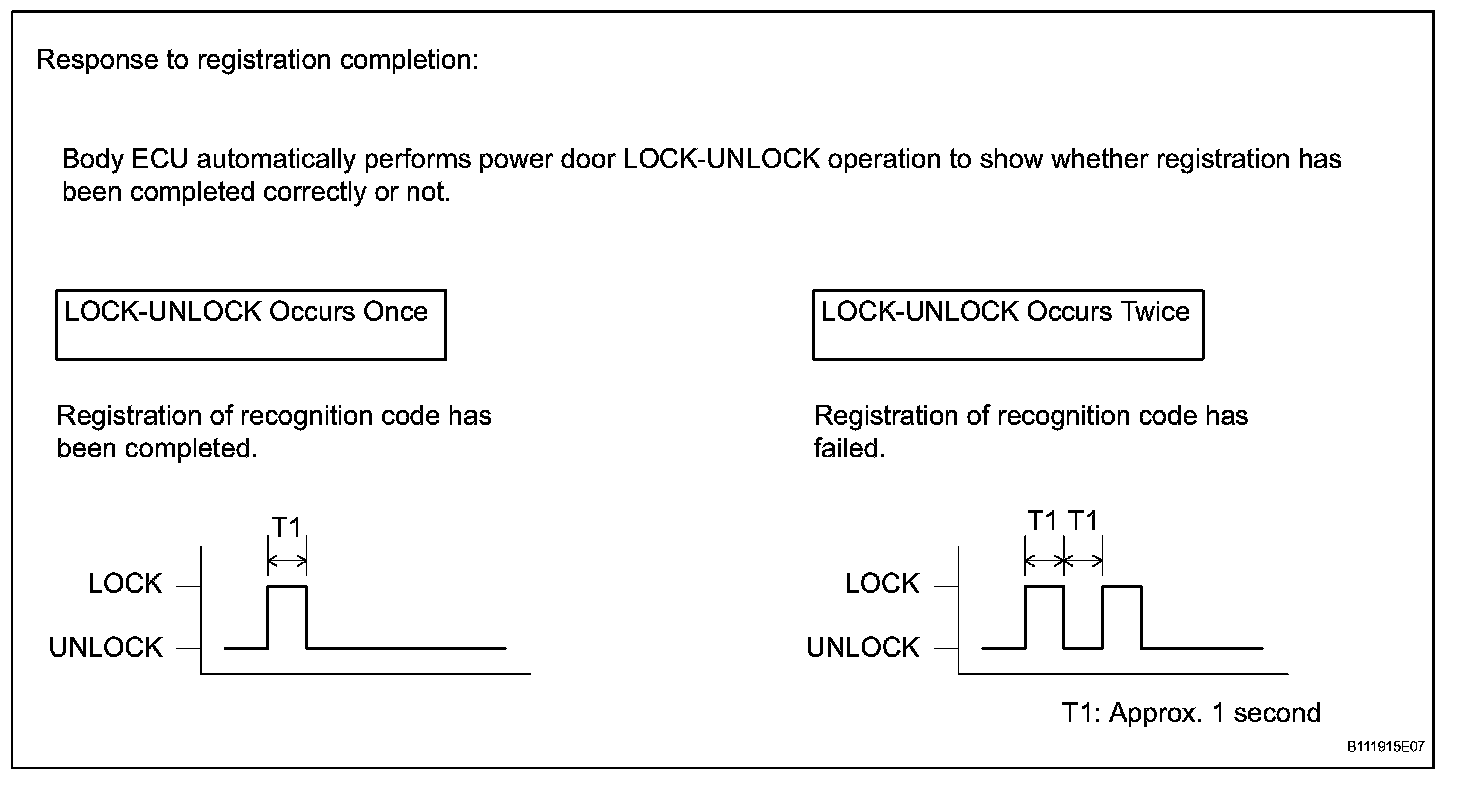 Response to registration completion:

Body ECU automatically performs power door LOCK-UNLOCK operation to show whether registration has been completed correctly or not.

LOCK-UNLOCK Occurs Once

Registration of recognition code has been completed.

T1

LOCK

UNLOCK

LOCK-UNLOCK Occurs Twice

Registration of recognition code has failed.

T1 T1

LOCK

UNLOCK

T1: Approx. 1 second

B111915E07