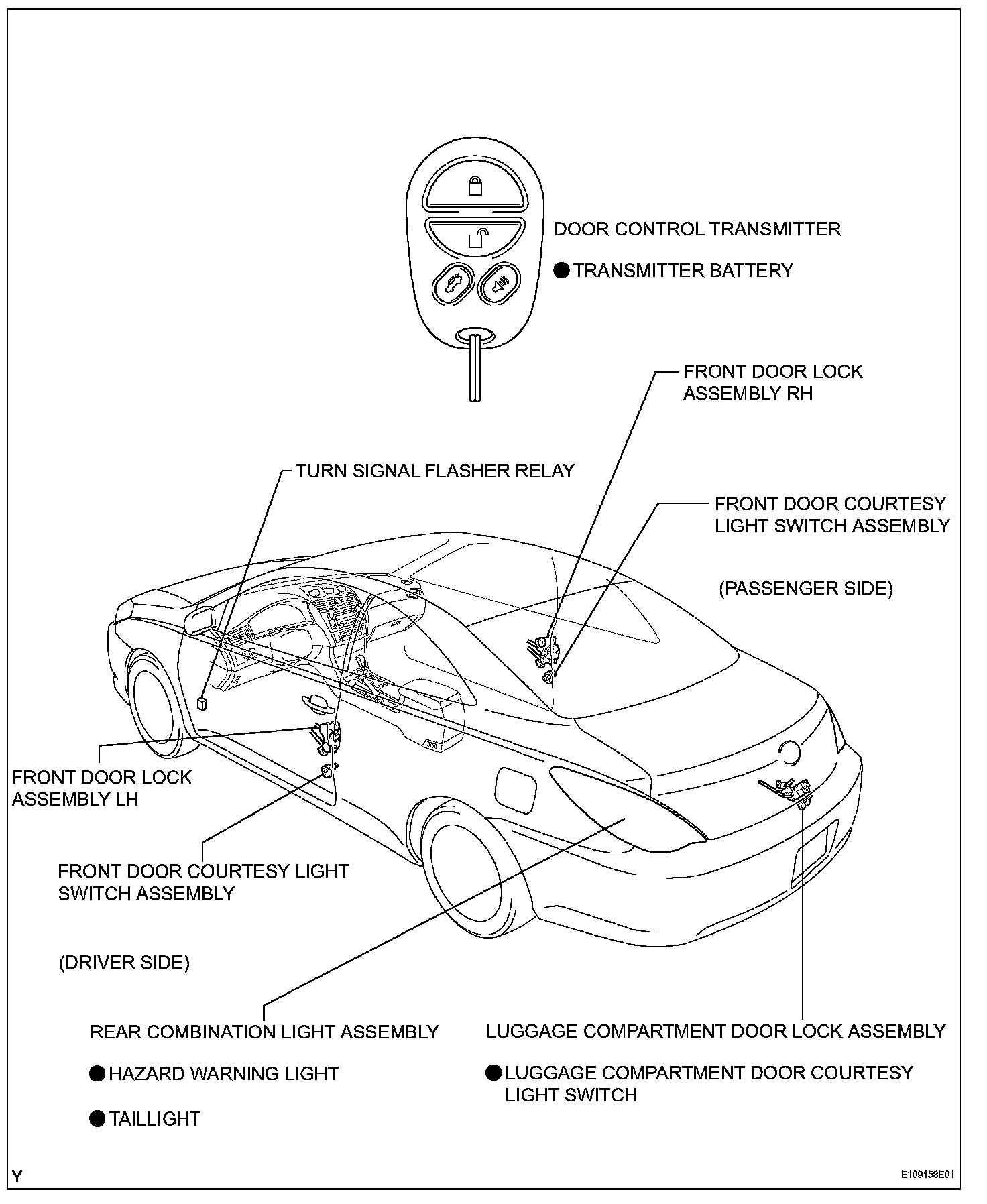 DOOR CONTROL TRANSMITTER

● TRANSMITTER BATTERY

FRONT DOOR LOCK ASSEMBLY RH

TURN SIGNAL FLASHER RELAY

FRONT DOOR COURTESY LIGHT SWITCH ASSEMBLY

(PASSENGER SIDE)

FRONT DOOR LOCK ASSEMBLY LH

FRONT DOOR COURTESY LIGHT SWITCH ASSEMBLY

(DRIVER SIDE)

REAR COMBINATION LIGHT ASSEMBLY

● HAZARD WARNING LIGHT

● TAILLIGHT

LUGGAGE COMPARTMENT DOOR LOCK ASSEMBLY

● LUGGAGE COMPARTMENT DOOR COURTESY LIGHT SWITCH

Y

E109158E01