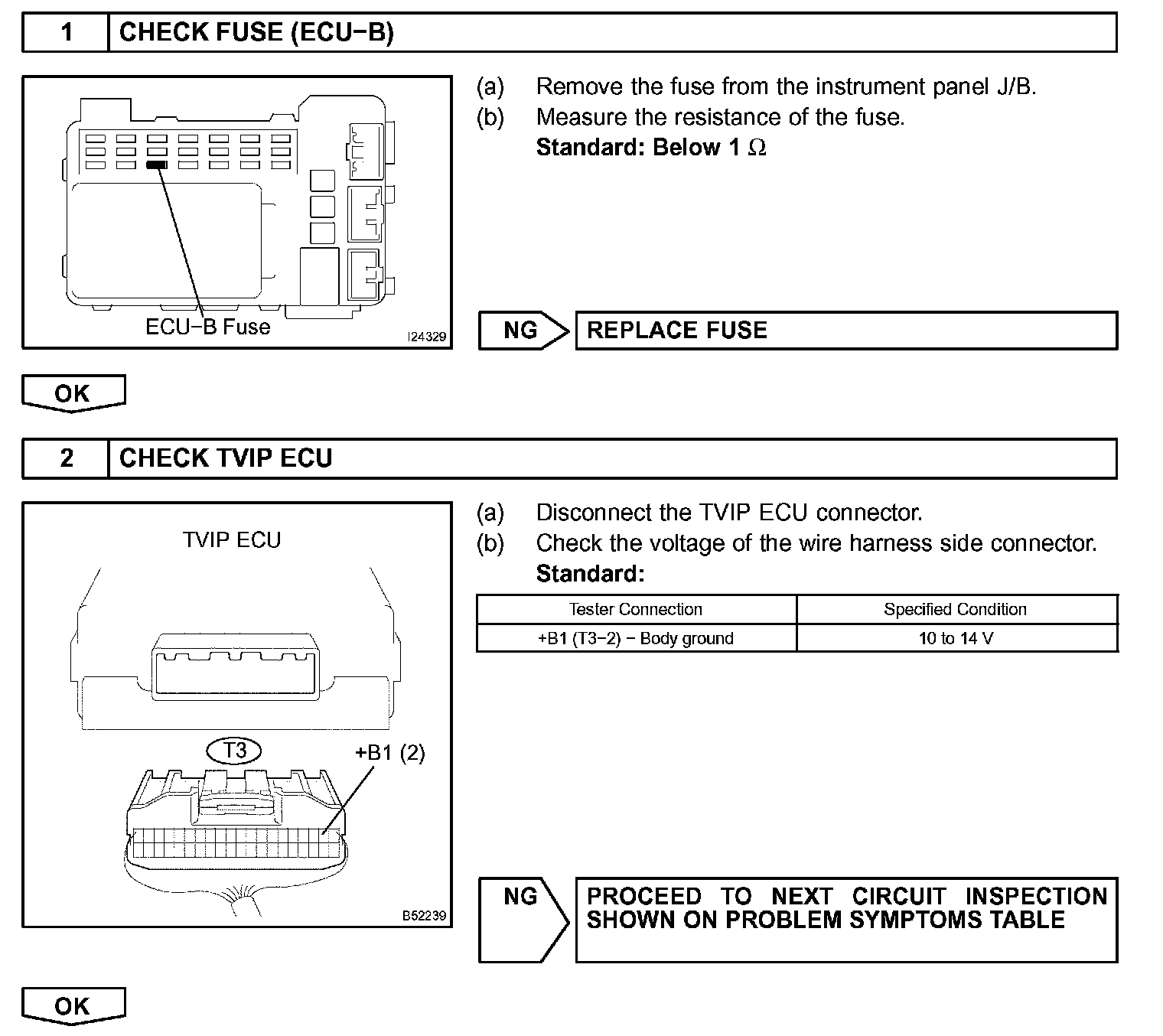 1 CHECK FUSE (ECU−B)

ECU−B Fuse

I24329

(a) Remove the fuse from the instrument panel J/B.

(b) Measure the resistance of the fuse.

Standard: Below 1 $\Omega$

NG REPLACE FUSE

OK

2 CHECK TVIP ECU

TVIP ECU

T3

+B1 (2)

B52239

(a) Disconnect the TVIP ECU connector.

(b) Check the voltage of the wire harness side connector.

Standard:

| Tester Connection | Specified Condition |
|---|---|
| +B1 (T3−2) − Body ground | 10 to 14 V |

NG PROCEED TO NEXT CIRCUIT INSPECTION SHOWN ON PROBLEM SYMPTOMS TABLE

OK