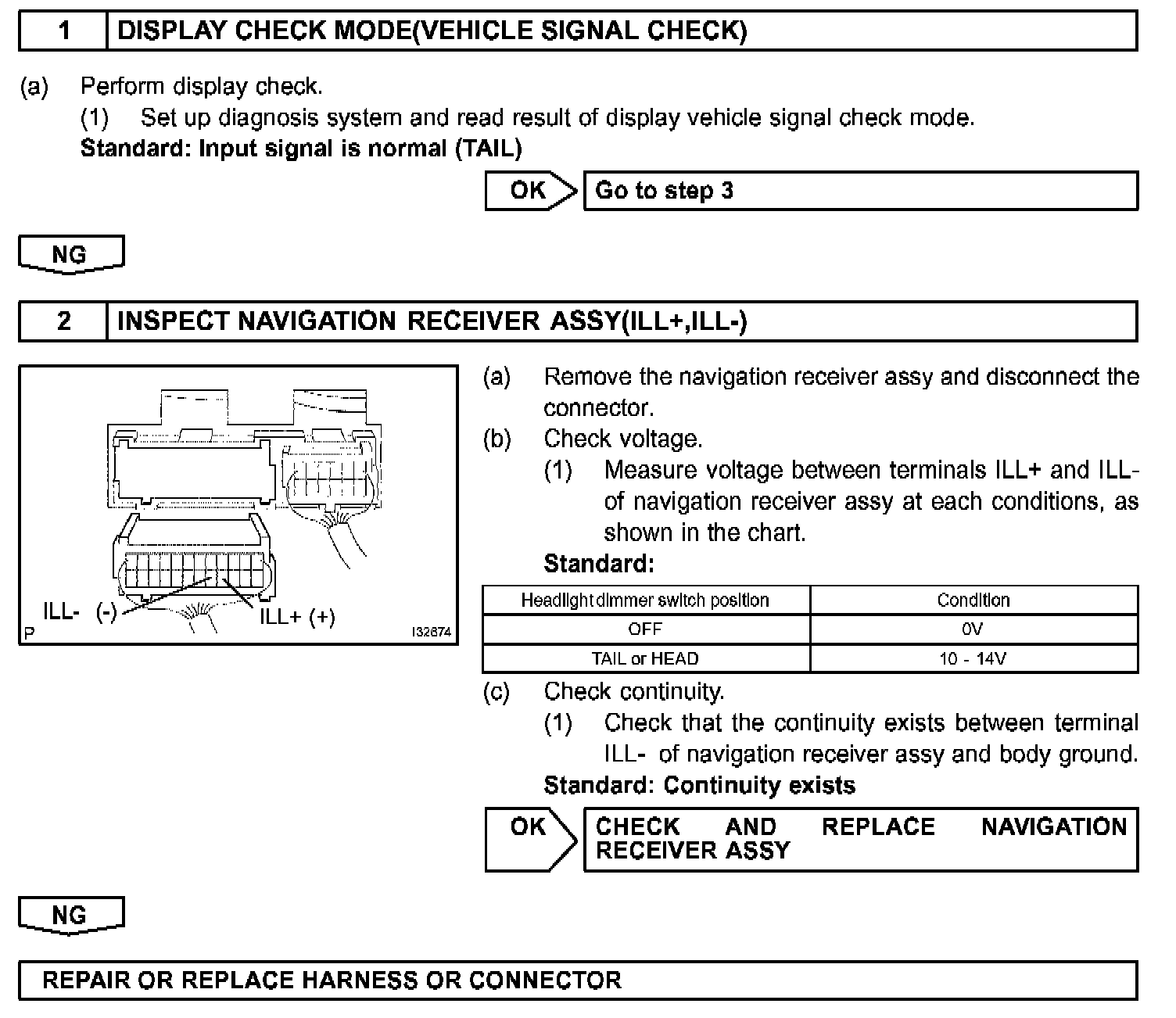 1 DISPLAY CHECK MODE(VEHICLE SIGNAL CHECK)

(a) Perform display check.
(1) Set up diagnosis system and read result of display vehicle signal check mode.
Standard: Input signal is normal (TAIL)

OK Go to step 3

NG

2 INSPECT NAVIGATION RECEIVER ASSY(ILL+,ILL-)

ILL- (-)
ILL+ (+)
P
I32874

(a) Remove the navigation receiver assy and disconnect the connector.
(b) Check voltage.
(1) Measure voltage between terminals ILL+ and ILL- of navigation receiver assy at each conditions, as shown in the chart.
Standard:

| Headlight dimmer switch position | Condition |
|---|---|
| OFF | 0V |
| TAIL or HEAD | 10 - 14V |

(c) Check continuity.
(1) Check that the continuity exists between terminal ILL- of navigation receiver assy and body ground.
Standard: Continuity exists

OK CHECK AND REPLACE NAVIGATION RECEIVER ASSY

NG

REPAIR OR REPLACE HARNESS OR CONNECTOR