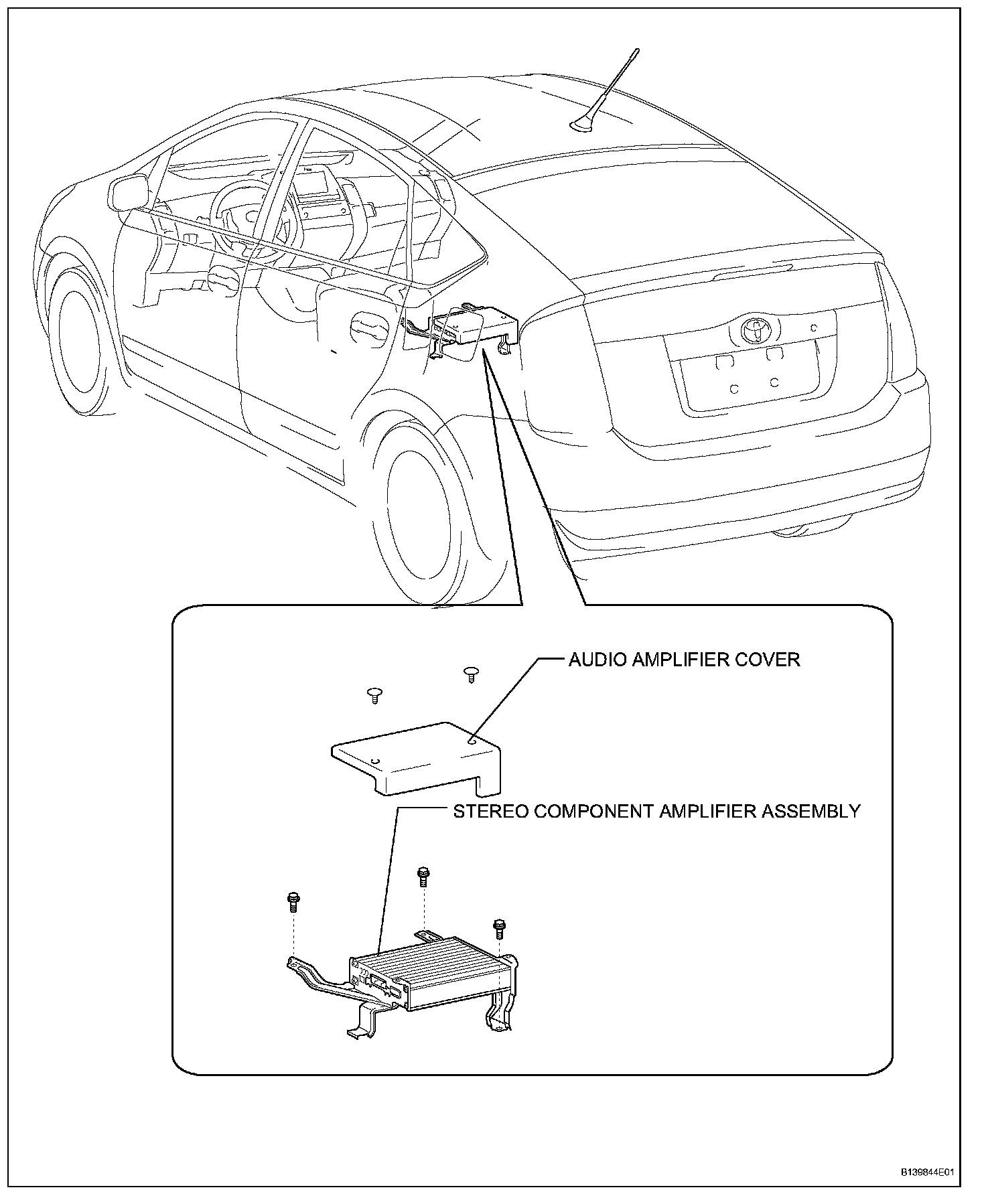 AUDIO AMPLIFIER COVER

STEREO COMPONENT AMPLIFIER ASSEMBLY

B139844E01