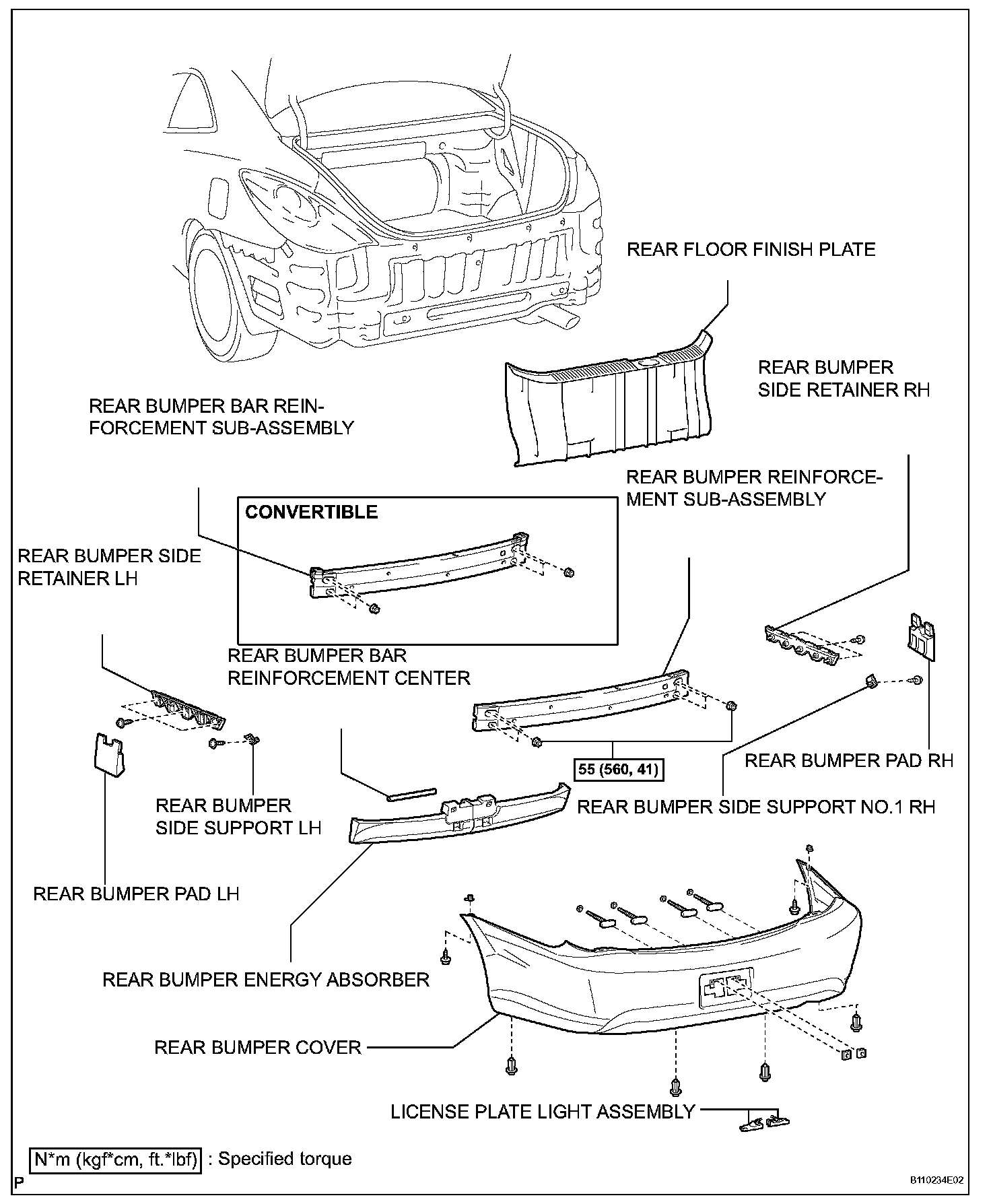 REAR FLOOR FINISH PLATE

REAR BUMPER SIDE RETAINER RH

REAR BUMPER BAR REINFORCEMENT SUB-ASSEMBLY

REAR BUMPER REINFORCEMENT SUB-ASSEMBLY

CONVERTIBLE

REAR BUMPER SIDE RETAINER LH

REAR BUMPER BAR REINFORCEMENT CENTER

55 (560, 41)

REAR BUMPER PAD RH

REAR BUMPER SIDE SUPPORT LH

REAR BUMPER SIDE SUPPORT NO.1 RH

REAR BUMPER PAD LH

REAR BUMPER ENERGY ABSORBER

REAR BUMPER COVER

LICENSE PLATE LIGHT ASSEMBLY

N*m (kgf*cm, ft.*lbf) : Specified torque

P

B110234E02