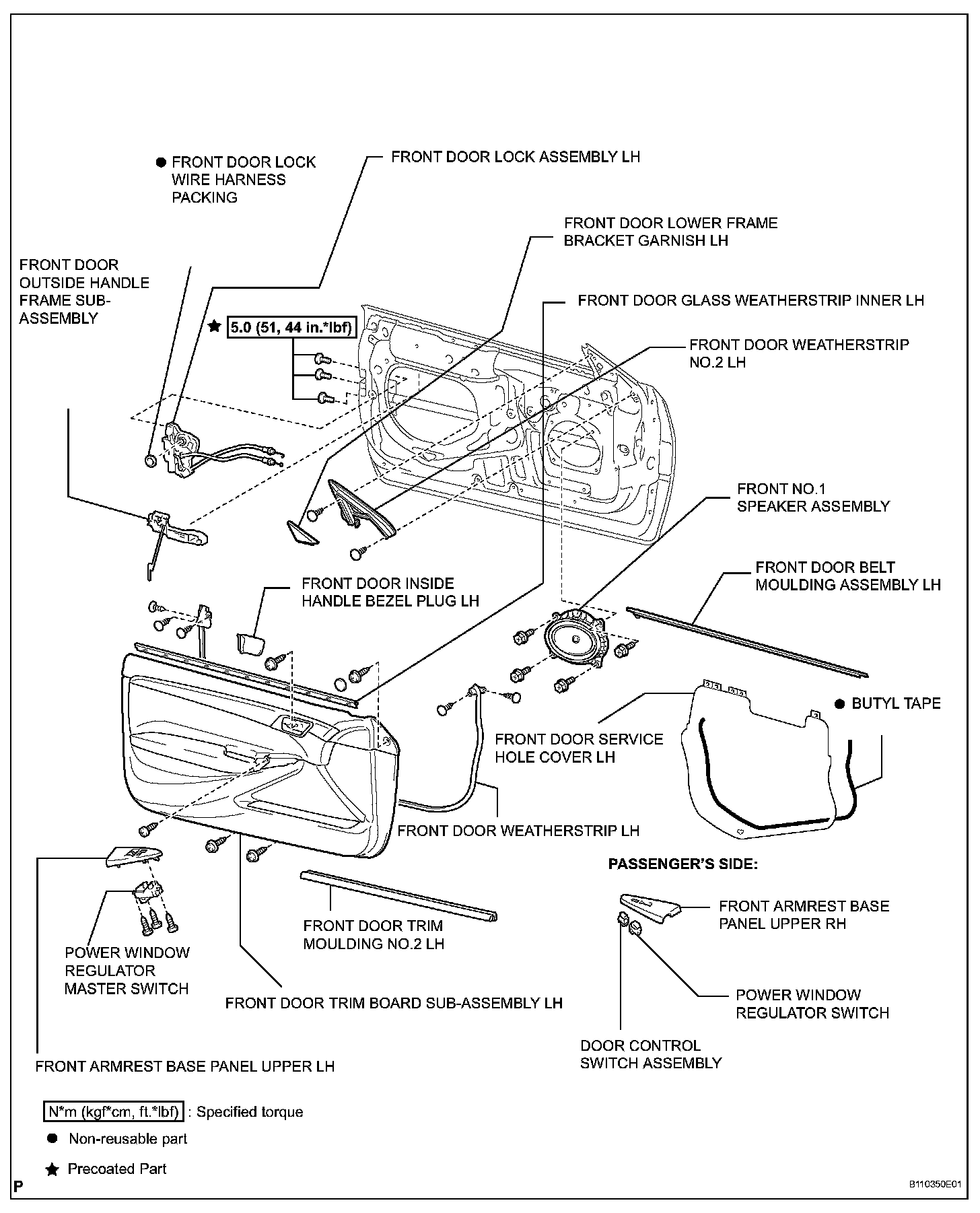 ● FRONT DOOR LOCK WIRE HARNESS PACKING

FRONT DOOR LOCK ASSEMBLY LH

FRONT DOOR LOWER FRAME BRACKET GARNISH LH

FRONT DOOR OUTSIDE HANDLE FRAME SUB-ASSEMBLY

FRONT DOOR GLASS WEATHERSTRIP INNER LH

★ 5.0 (51, 44 in.*lbf)

FRONT DOOR WEATHERSTRIP NO.2 LH

FRONT NO.1 SPEAKER ASSEMBLY

FRONT DOOR BELT MOULDING ASSEMBLY LH

FRONT DOOR INSIDE HANDLE BEZEL PLUG LH

● BUTYL TAPE

FRONT DOOR SERVICE HOLE COVER LH

FRONT DOOR WEATHERSTRIP LH

PASSENGER'S SIDE:

FRONT ARMREST BASE PANEL UPPER RH

FRONT DOOR TRIM MOULDING NO.2 LH

POWER WINDOW REGULATOR MASTER SWITCH

POWER WINDOW REGULATOR SWITCH

FRONT DOOR TRIM BOARD SUB-ASSEMBLY LH

DOOR CONTROL SWITCH ASSEMBLY

FRONT ARMREST BASE PANEL UPPER LH

N*m (kgf*cm, ft.*lbf) : Specified torque

● Non-reusable part

★ Precoated Part

P

B110350E01