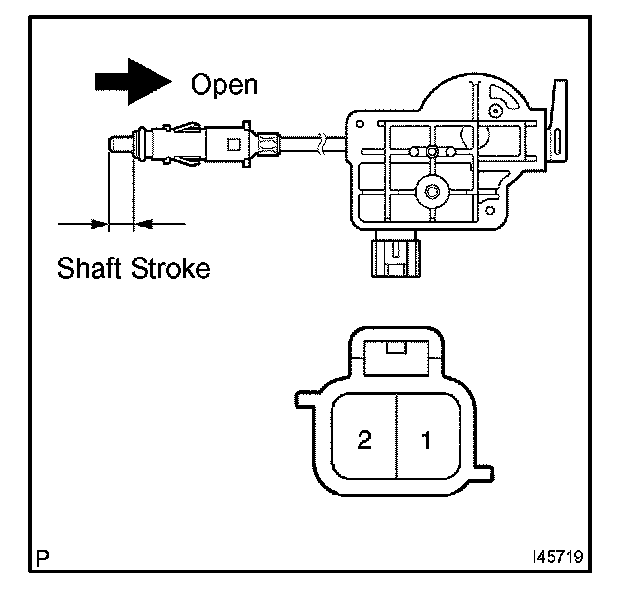 Open

Shaft Stroke

2 1

P

I45719