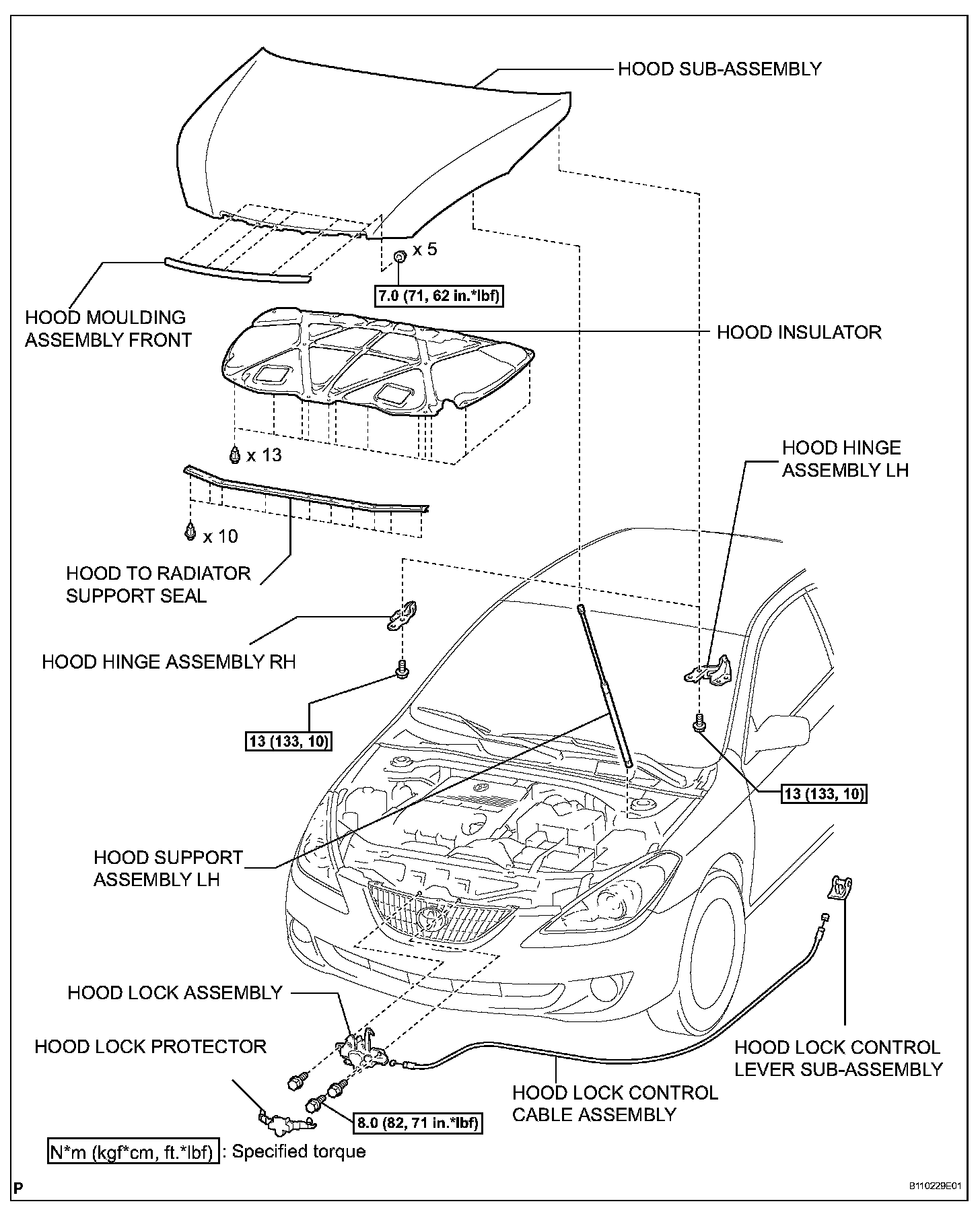 HOOD SUB-ASSEMBLY

x 5

7.0 (71, 62 in.*lbf)

HOOD MOULDING ASSEMBLY FRONT

HOOD INSULATOR

x 13

HOOD HINGE ASSEMBLY LH

x 10

HOOD TO RADIATOR SUPPORT SEAL

HOOD HINGE ASSEMBLY RH

13 (133, 10)

13 (133, 10)

HOOD SUPPORT ASSEMBLY LH

HOOD LOCK ASSEMBLY

HOOD LOCK PROTECTOR

HOOD LOCK CONTROL LEVER SUB-ASSEMBLY

HOOD LOCK CONTROL CABLE ASSEMBLY

8.0 (82, 71 in.*lbf)

N*m (kgf*cm, ft.*lbf) : Specified torque

P

B110229E01