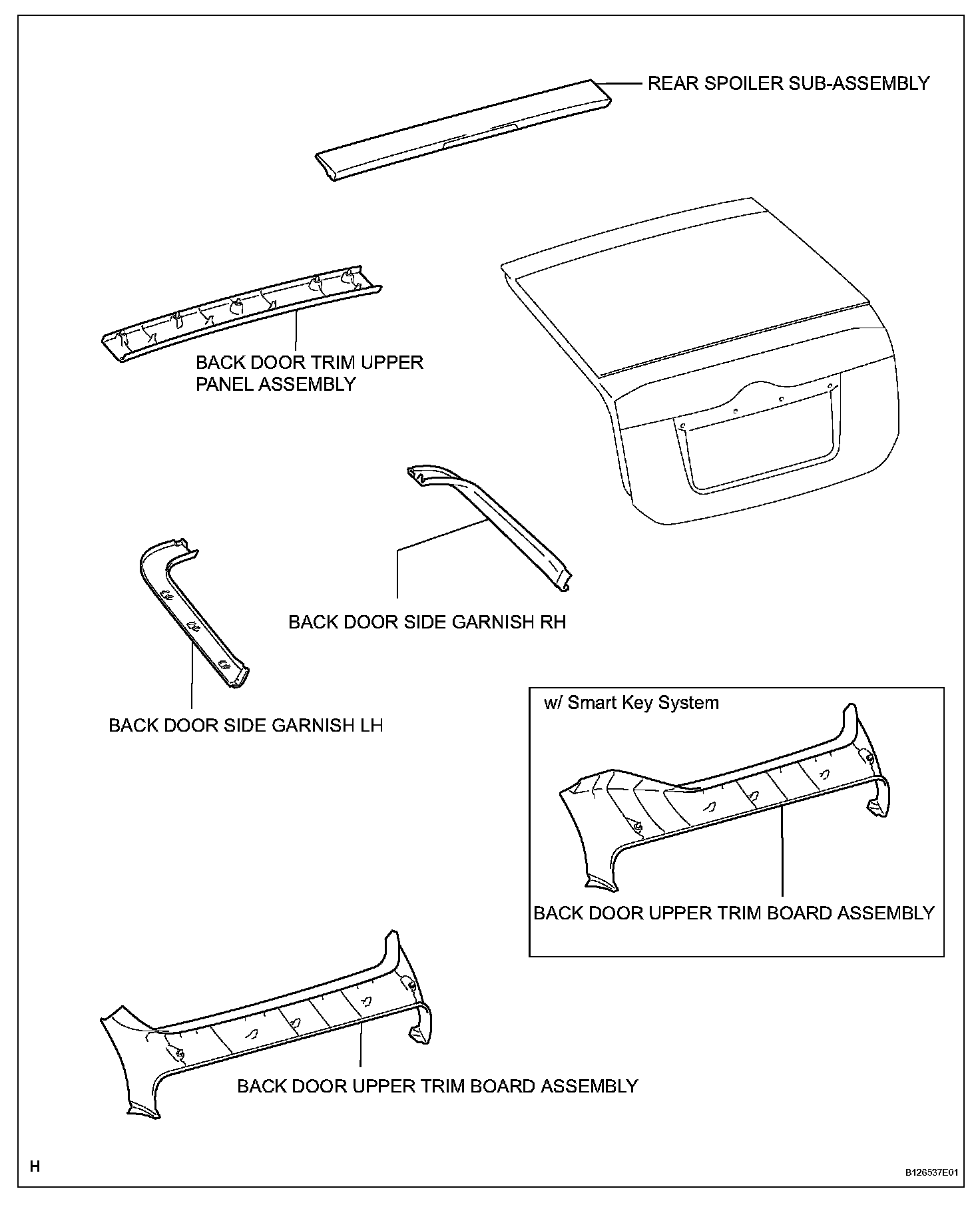 REAR SPOILER SUB-ASSEMBLY

BACK DOOR TRIM UPPER PANEL ASSEMBLY

BACK DOOR SIDE GARNISH RH

BACK DOOR SIDE GARNISH LH

w/ Smart Key System

BACK DOOR UPPER TRIM BOARD ASSEMBLY

BACK DOOR UPPER TRIM BOARD ASSEMBLY

H

B126537E01