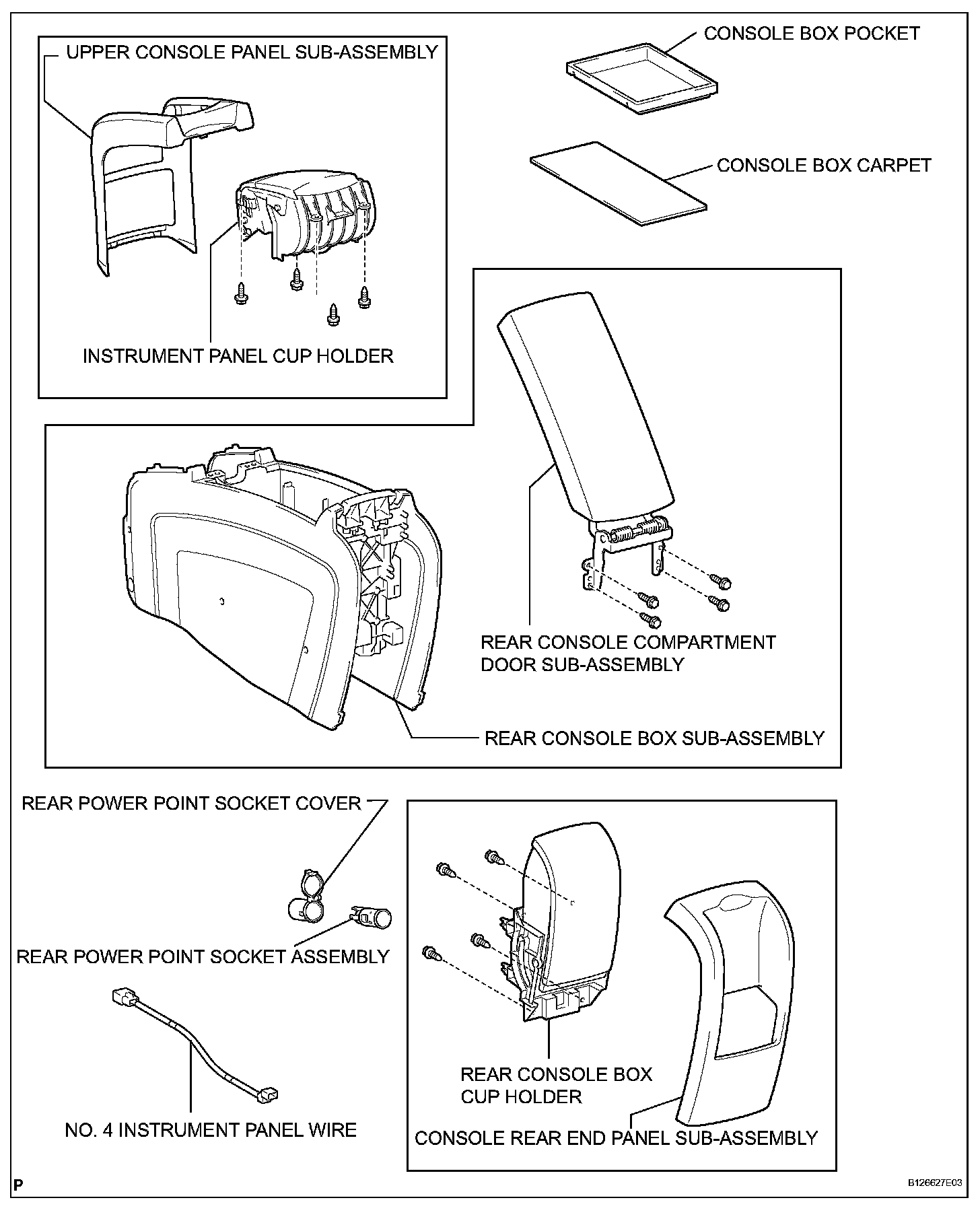 UPPER CONSOLE PANEL SUB-ASSEMBLY

CONSOLE BOX POCKET

CONSOLE BOX CARPET

INSTRUMENT PANEL CUP HOLDER

REAR CONSOLE COMPARTMENT DOOR SUB-ASSEMBLY

REAR CONSOLE BOX SUB-ASSEMBLY

REAR POWER POINT SOCKET COVER

REAR POWER POINT SOCKET ASSEMBLY

NO. 4 INSTRUMENT PANEL WIRE

REAR CONSOLE BOX CUP HOLDER

CONSOLE REAR END PANEL SUB-ASSEMBLY

P

B126627E03