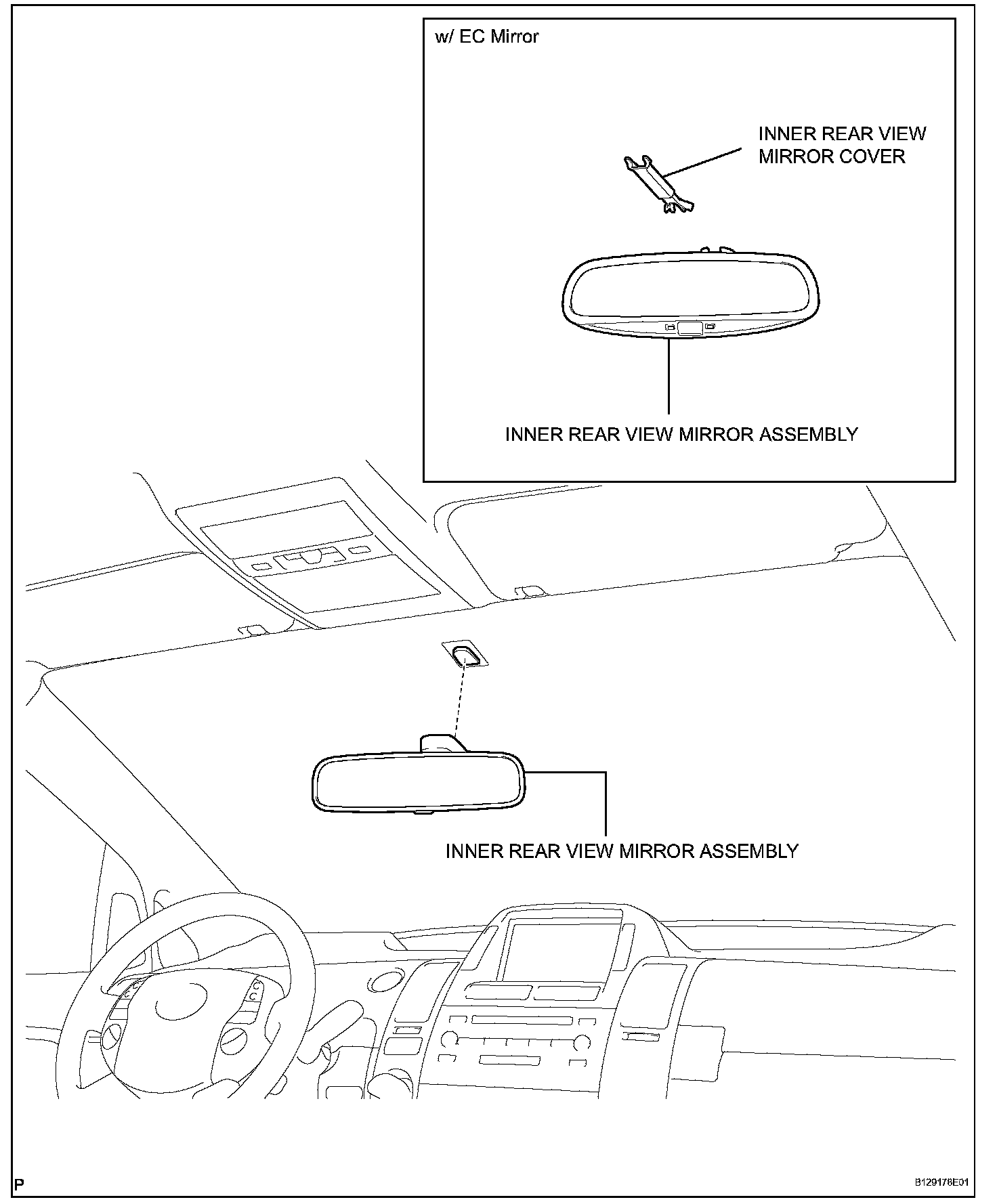 w/ EC Mirror

INNER REAR VIEW MIRROR COVER

INNER REAR VIEW MIRROR ASSEMBLY

INNER REAR VIEW MIRROR ASSEMBLY

P

B129178E01