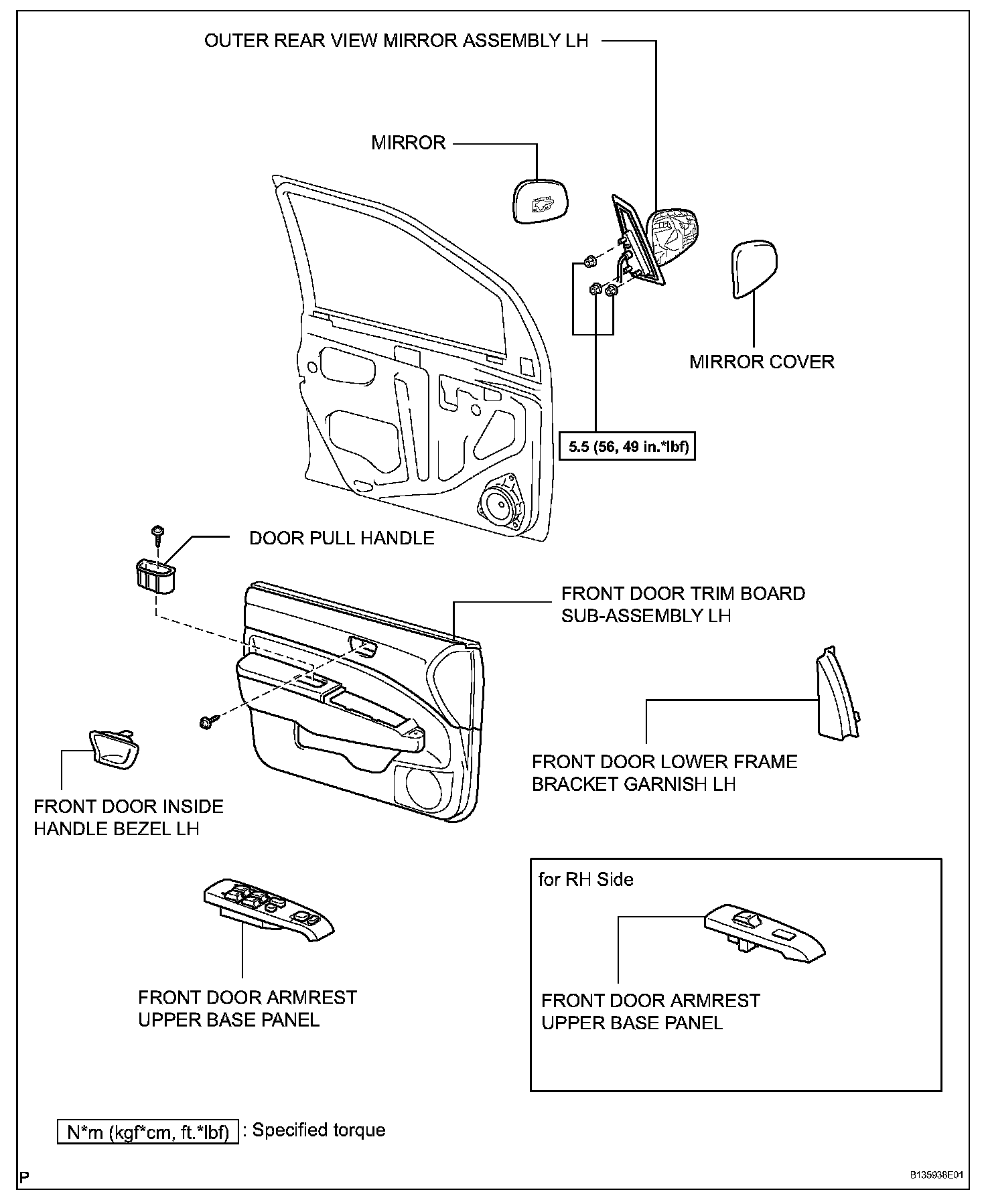 OUTER REAR VIEW MIRROR ASSEMBLY LH

MIRROR

MIRROR COVER

5.5 (56, 49 in.*lbf)

DOOR PULL HANDLE

FRONT DOOR TRIM BOARD SUB-ASSEMBLY LH

FRONT DOOR LOWER FRAME BRACKET GARNISH LH

FRONT DOOR INSIDE HANDLE BEZEL LH

FRONT DOOR ARMREST UPPER BASE PANEL

for RH Side

FRONT DOOR ARMREST UPPER BASE PANEL

N*m (kgf*cm, ft.*lbf) : Specified torque

P

B135938E01