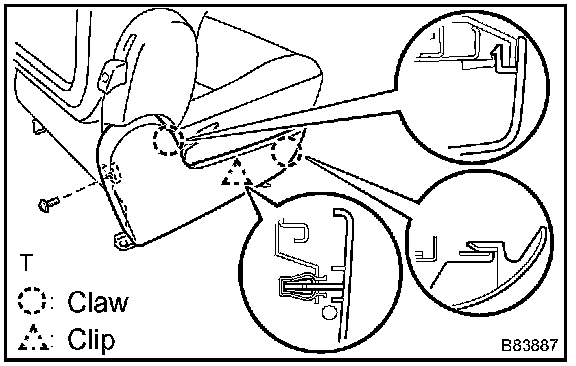 T

: Claw

: Clip

B83887