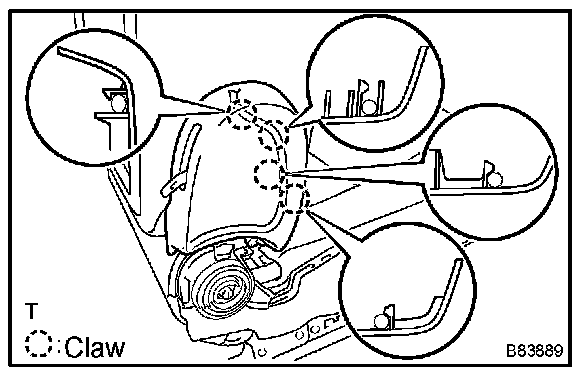 T

:Claw

B83889