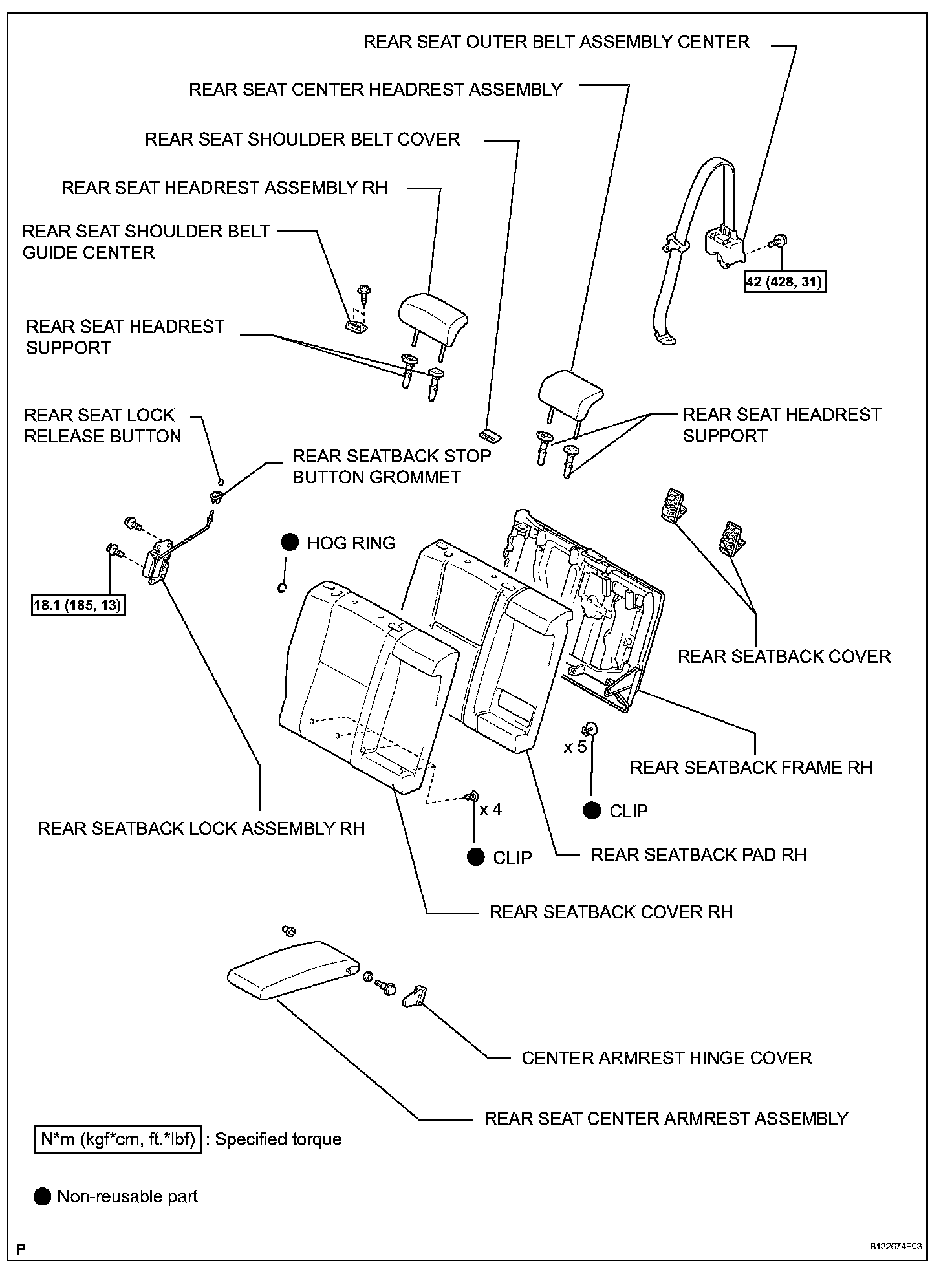 REAR SEAT OUTER BELT ASSEMBLY CENTER

REAR SEAT CENTER HEADREST ASSEMBLY

REAR SEAT SHOULDER BELT COVER

REAR SEAT HEADREST ASSEMBLY RH

REAR SEAT SHOULDER BELT GUIDE CENTER

42 (428, 31)

REAR SEAT HEADREST SUPPORT

REAR SEAT LOCK RELEASE BUTTON

REAR SEATBACK STOP BUTTON GROMMET

REAR SEAT HEADREST SUPPORT

HOG RING

18.1 (185, 13)

REAR SEATBACK COVER

x 5

REAR SEATBACK FRAME RH

x 4

CLIP

REAR SEATBACK LOCK ASSEMBLY RH

CLIP

REAR SEATBACK PAD RH

REAR SEATBACK COVER RH

CENTER ARMREST HINGE COVER

REAR SEAT CENTER ARMREST ASSEMBLY

N*m (kgf*cm, ft.*lbf) : Specified torque

Non-reusable part

P

B132674E03