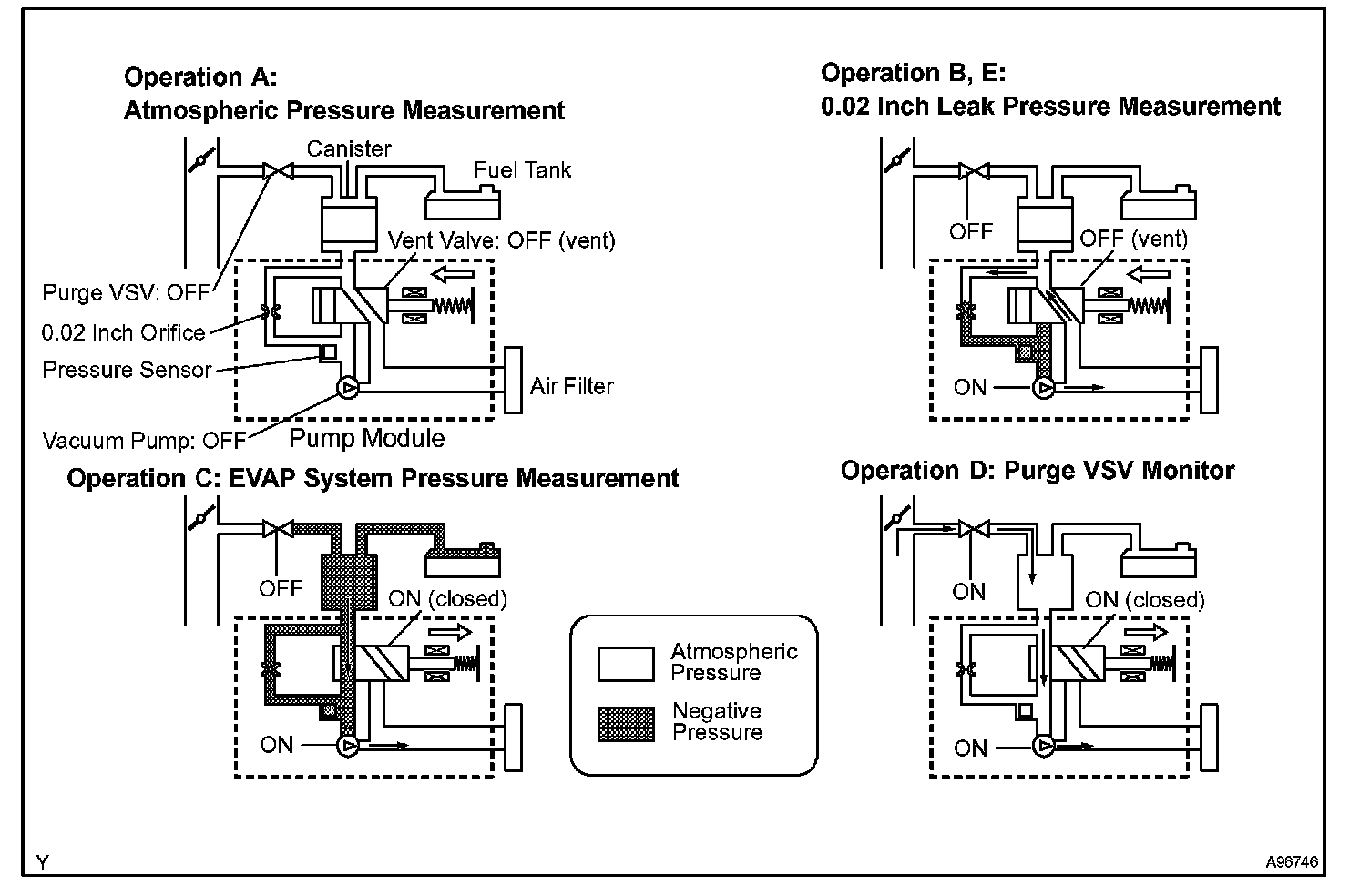 Operation A:
Atmospheric Pressure Measurement

Canister
Fuel Tank
Vent Valve: OFF (vent)
Purge VSV: OFF
0.02 Inch Orifice
Pressure Sensor
Air Filter
Vacuum Pump: OFF
Pump Module

Operation B, E:
0.02 Inch Leak Pressure Measurement

OFF
OFF (vent)
ON

Operation C: EVAP System Pressure Measurement

OFF
ON (closed)
ON

Atmospheric Pressure
Negative Pressure

Operation D: Purge VSV Monitor

ON
ON (closed)
ON

Y
A96746