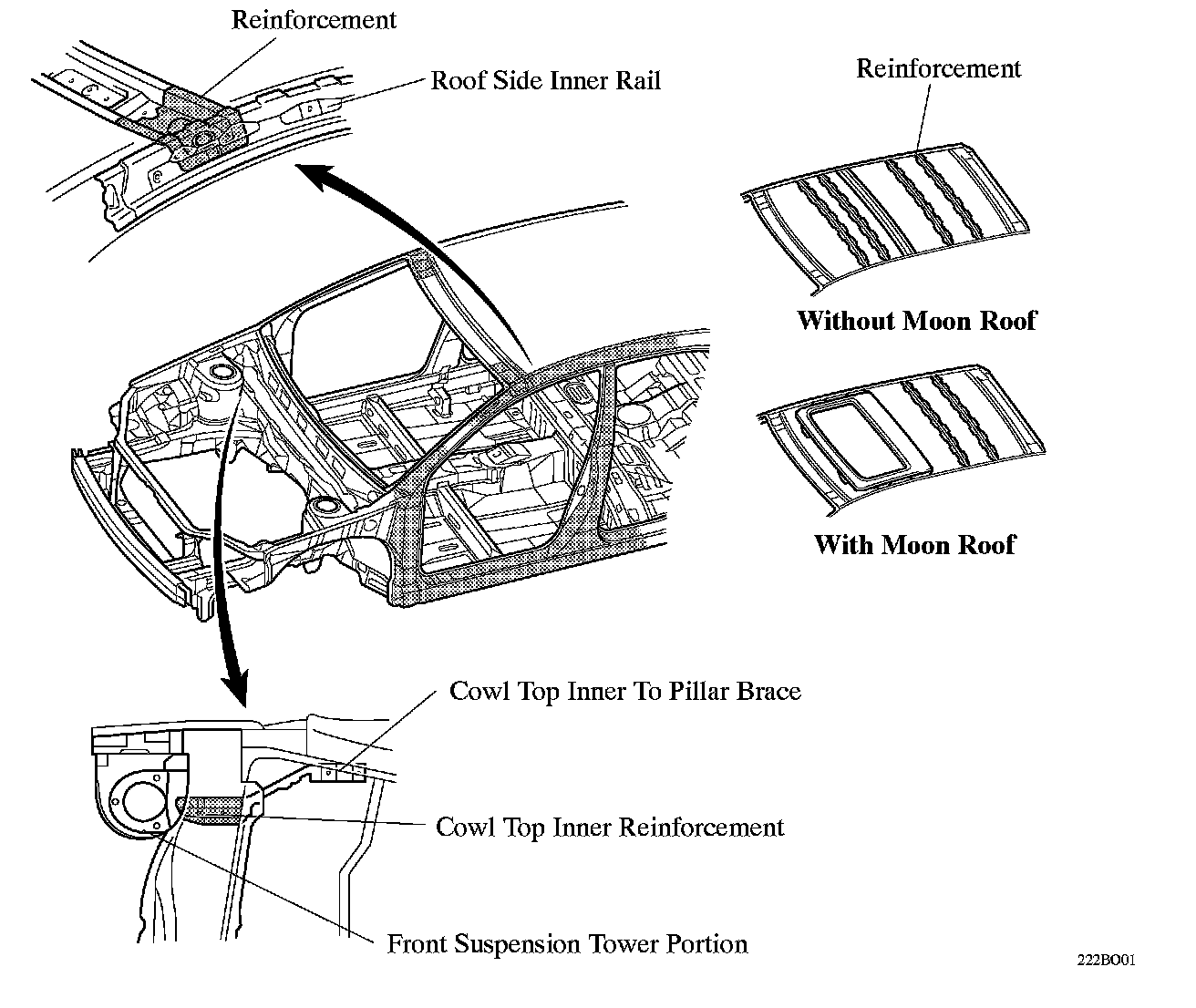 Reinforcement

Roof Side Inner Rail

Reinforcement

Without Moon Roof

With Moon Roof

Cowl Top Inner To Pillar Brace

Cowl Top Inner Reinforcement

Front Suspension Tower Portion

222BO01