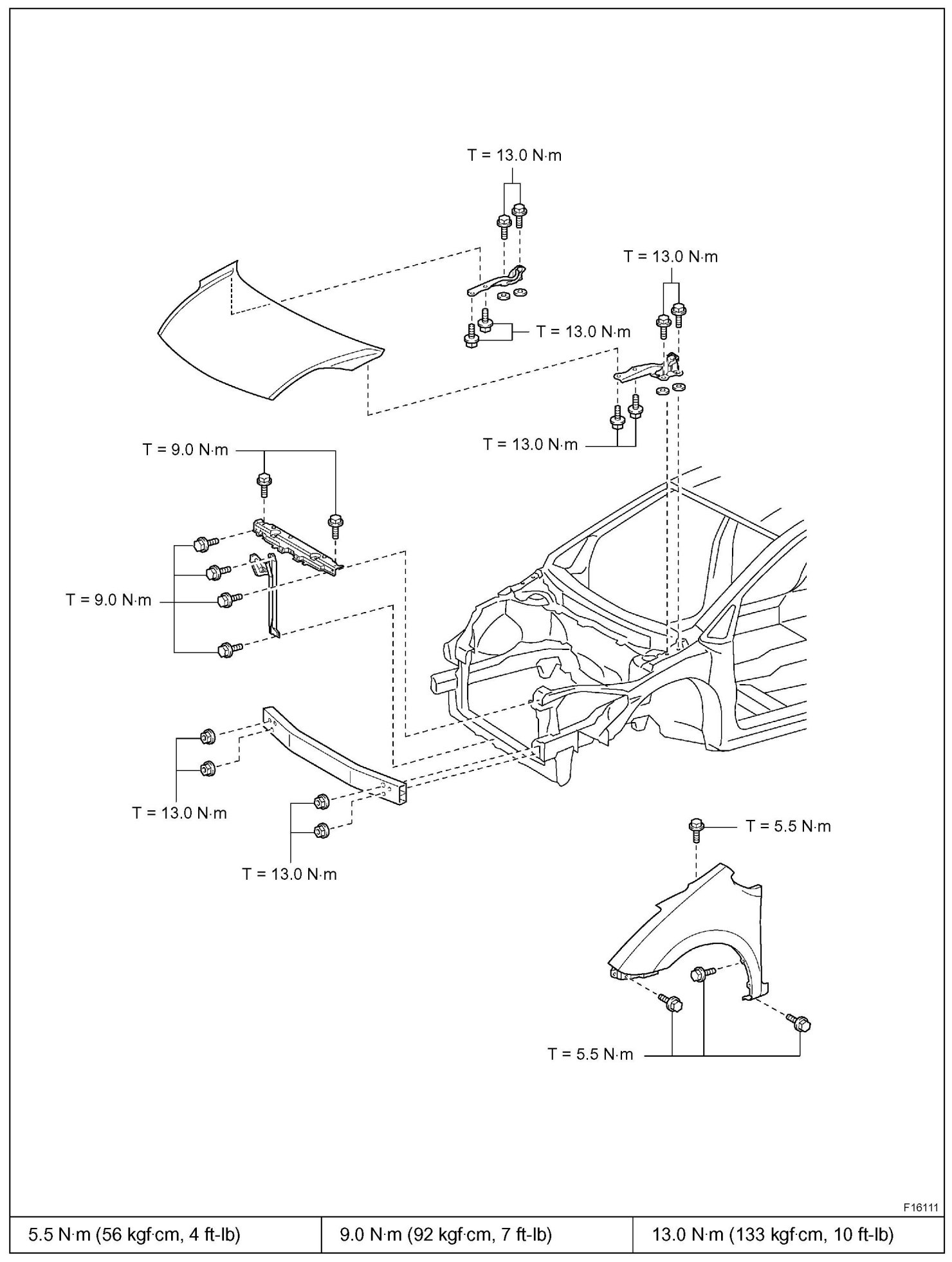 T = 13.0 N·m

T = 13.0 N·m

T = 13.0 N·m

T = 13.0 N·m

T = 9.0 N·m

T = 9.0 N·m

T = 13.0 N·m

T = 13.0 N·m

T = 5.5 N·m

T = 5.5 N·m

F16111

| 5.5 N·m (56 kgf·cm, 4 ft-lb) | 9.0 N·m (92 kgf·cm, 7 ft-lb) | 13.0 N·m (133 kgf·cm, 10 ft-lb) |
|---|---|---|