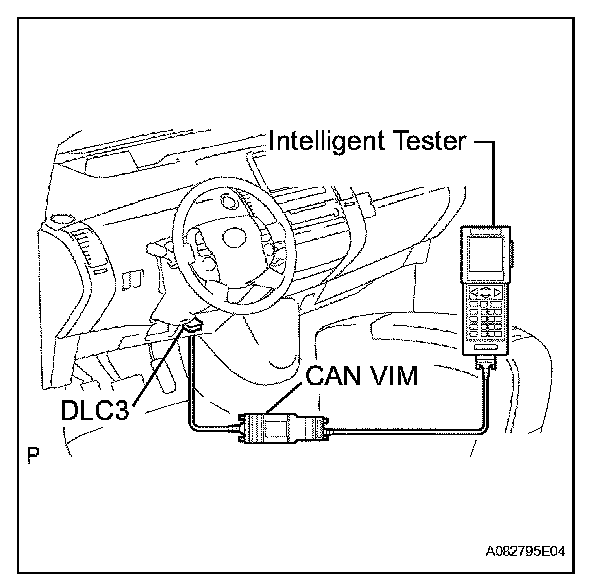 Intelligent Tester

CAN VIM

DLC3

P

A082795E04