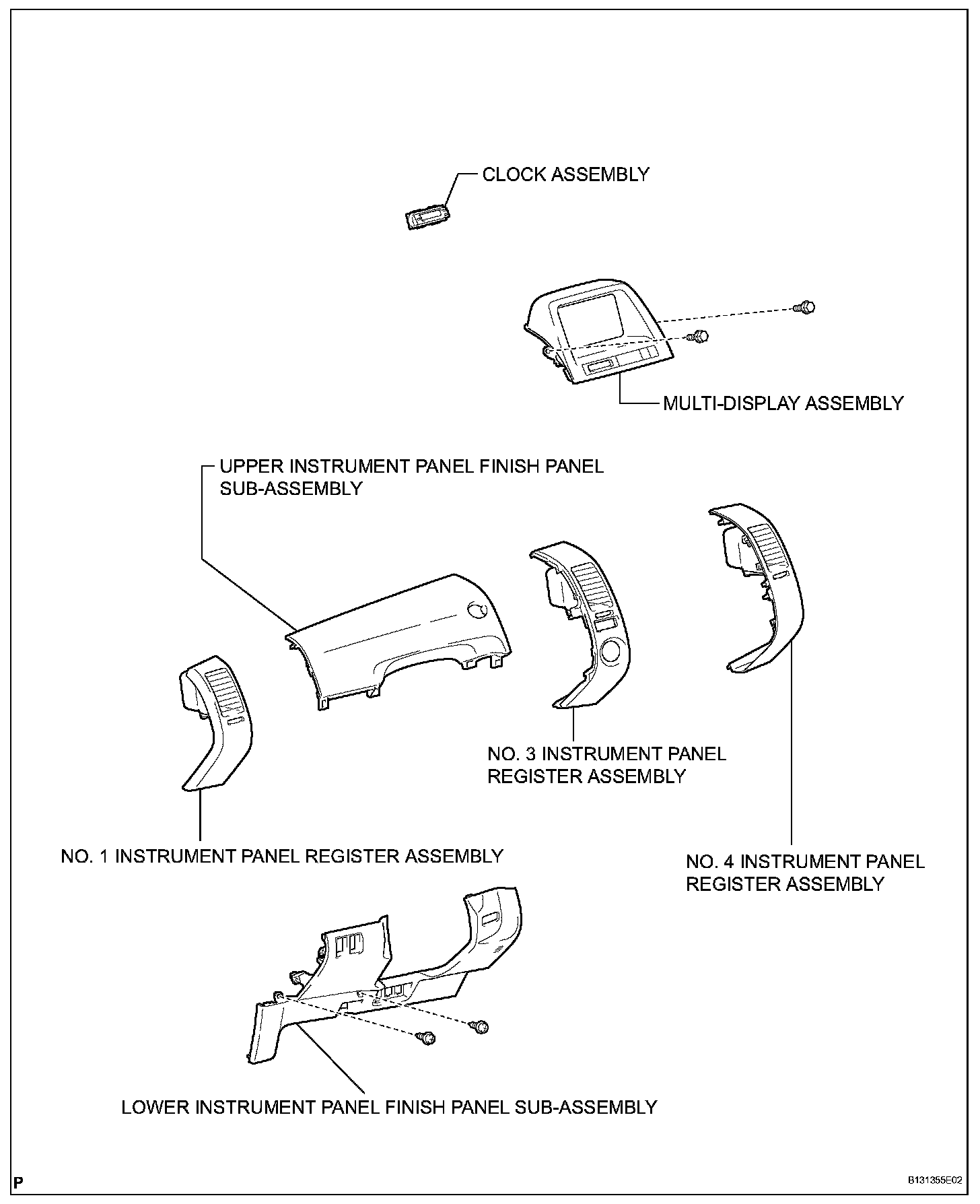 CLOCK ASSEMBLY

MULTI-DISPLAY ASSEMBLY

UPPER INSTRUMENT PANEL FINISH PANEL SUB-ASSEMBLY

NO. 3 INSTRUMENT PANEL REGISTER ASSEMBLY

NO. 1 INSTRUMENT PANEL REGISTER ASSEMBLY

NO. 4 INSTRUMENT PANEL REGISTER ASSEMBLY

LOWER INSTRUMENT PANEL FINISH PANEL SUB-ASSEMBLY

P

B131355E02