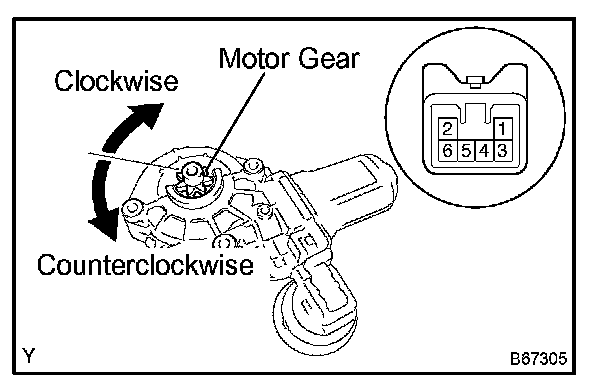 Motor Gear

Clockwise

2 1
6 5 4 3

Counterclockwise

Y

B67305